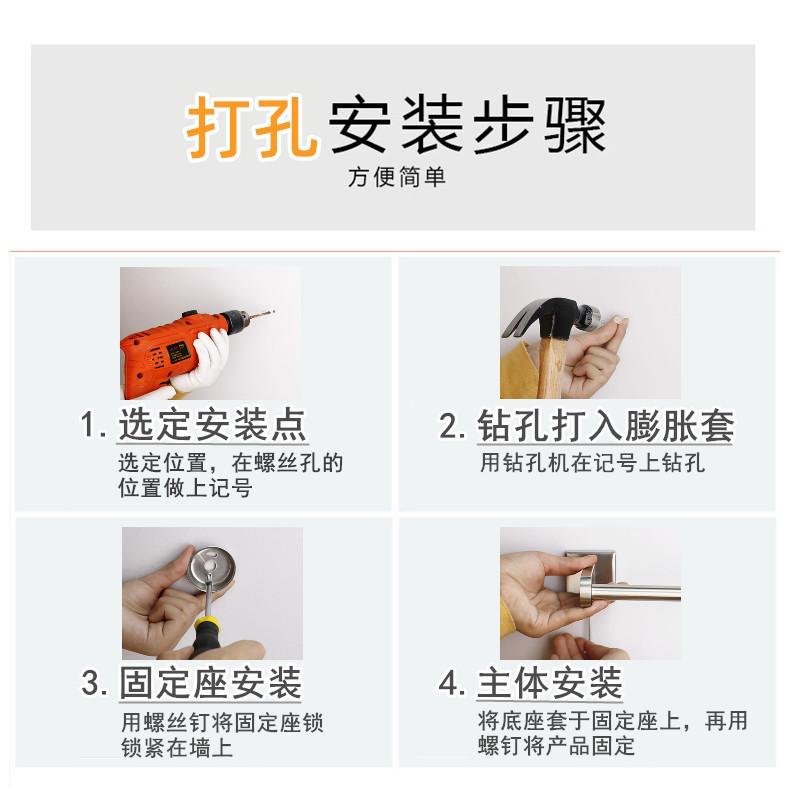 打孔安装步骤
方便简单

1. 选定安装点
选定位置，在螺丝孔的位置做上记号

2. 钻孔打入膨胀套
用钻孔机在记号上钻孔

3. 固定座安装
用螺丝钉将固定座锁锁紧在墙上

4. 主体安装
将底座套于固定座上，再用螺钉将产品固定