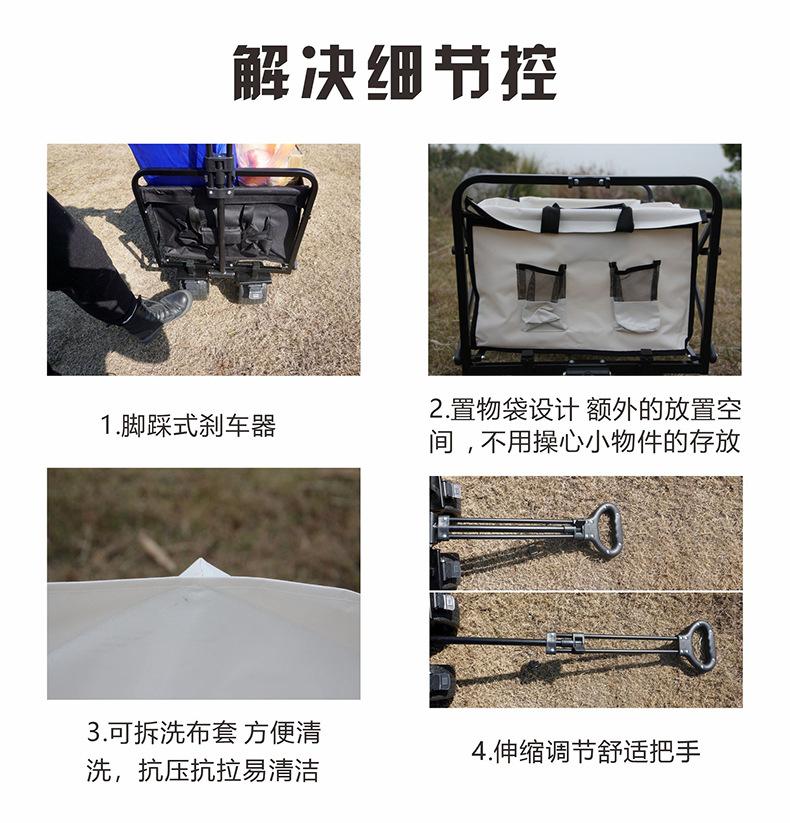 解决细节控

1.脚踩式刹车器

2.置物袋设计 额外的放置空间，不用操心小物件的存放

3.可拆洗布套 方便清洗，抗压抗拉易清洁

4.伸缩调节舒适把手