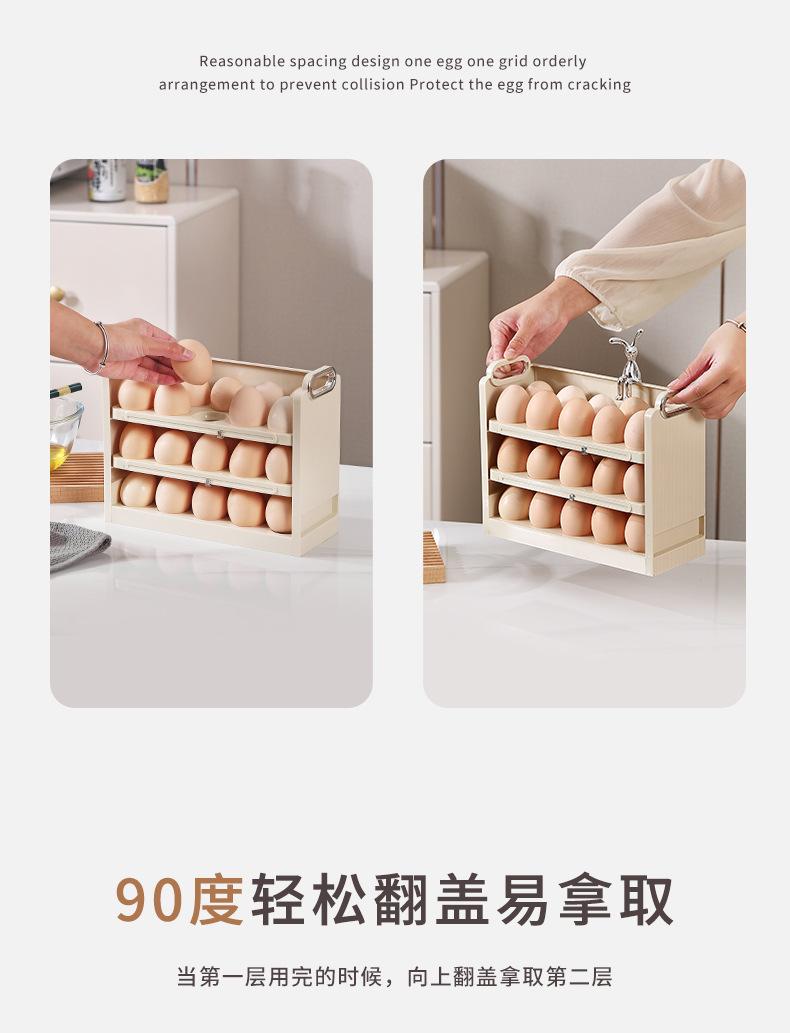 Reasonable spacing design one egg one grid orderly arrangement to prevent collision Protect the egg from cracking

90度轻松翻盖易拿取

当第一层用完的时候，向上翻盖拿取第二层