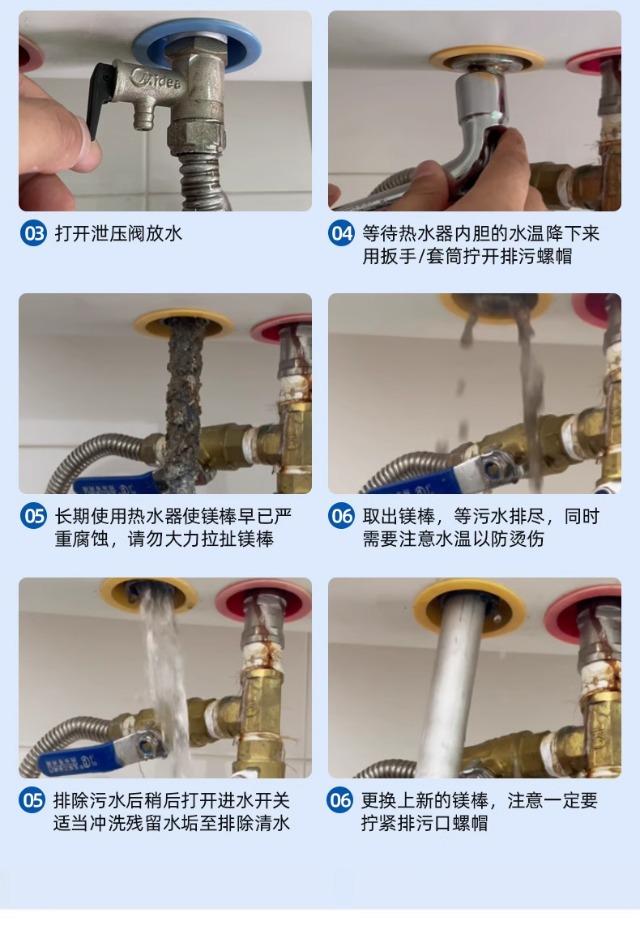 Midea

03 打开泄压阀放水

04 等待热水器内胆的水温降下来用扳手/套筒拧开排污螺帽

05 长期使用热水器使镁棒早已严重腐蚀，请勿大力拉扯镁棒

06 取出镁棒，等污水排尽，同时需要注意水温以防烫伤

05 排除污水后稍后打开进水开关适当冲洗残留水垢至排除清水

06 更换上新的镁棒，注意一定要拧紧排污口螺帽