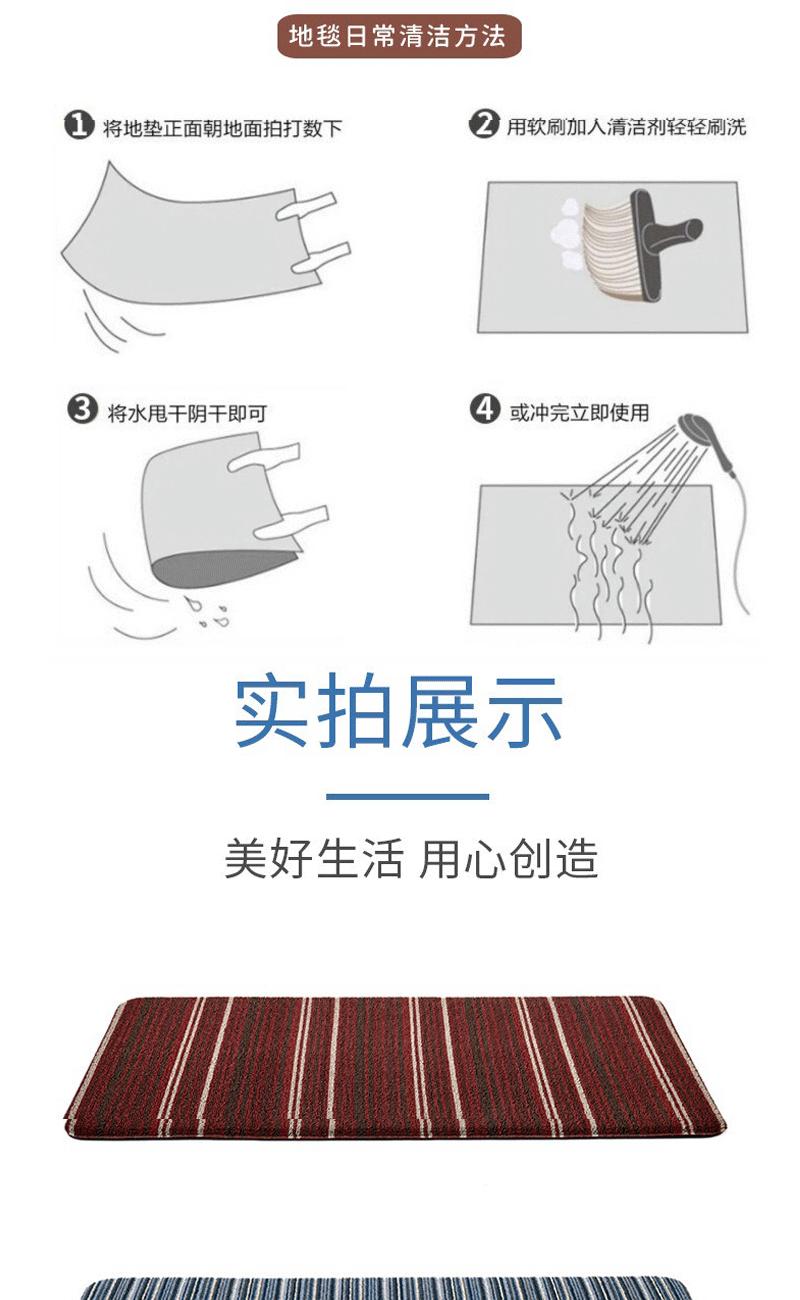 地毯日常清洁方法

1 将地垫正面朝地面拍打数下

2 用软刷加人清洁剂轻轻刷洗

3 将水甩干阴干即可

4 或冲完立即使用

实拍展示

美好生活 用心创造