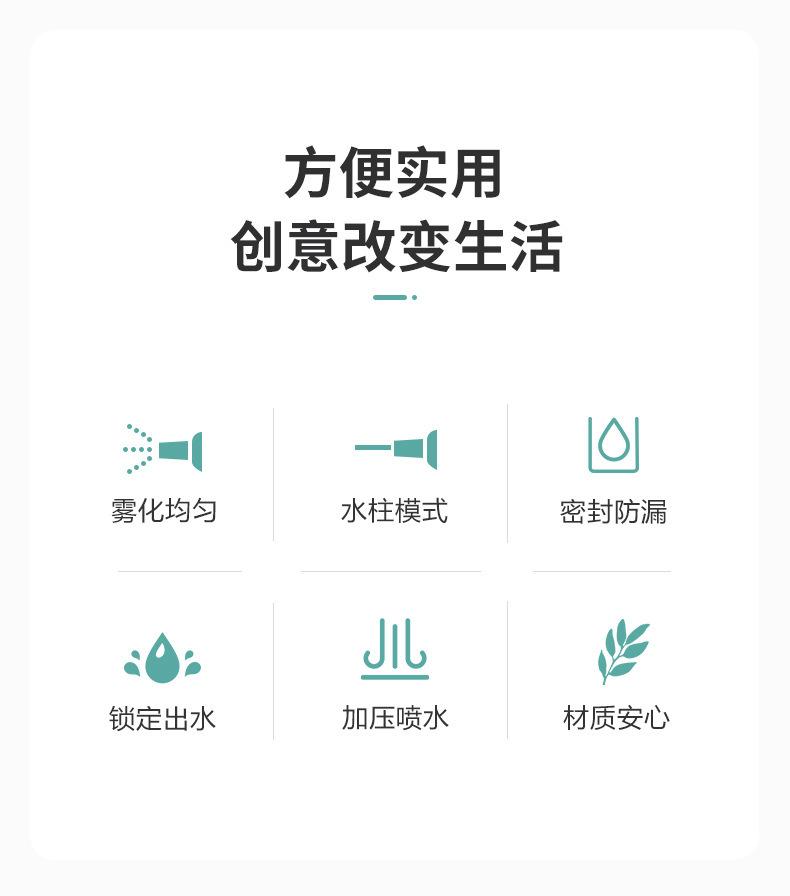 方便实用
创意改变生活

雾化均匀

水柱模式

密封防漏

锁定出水

加压喷水

材质安心