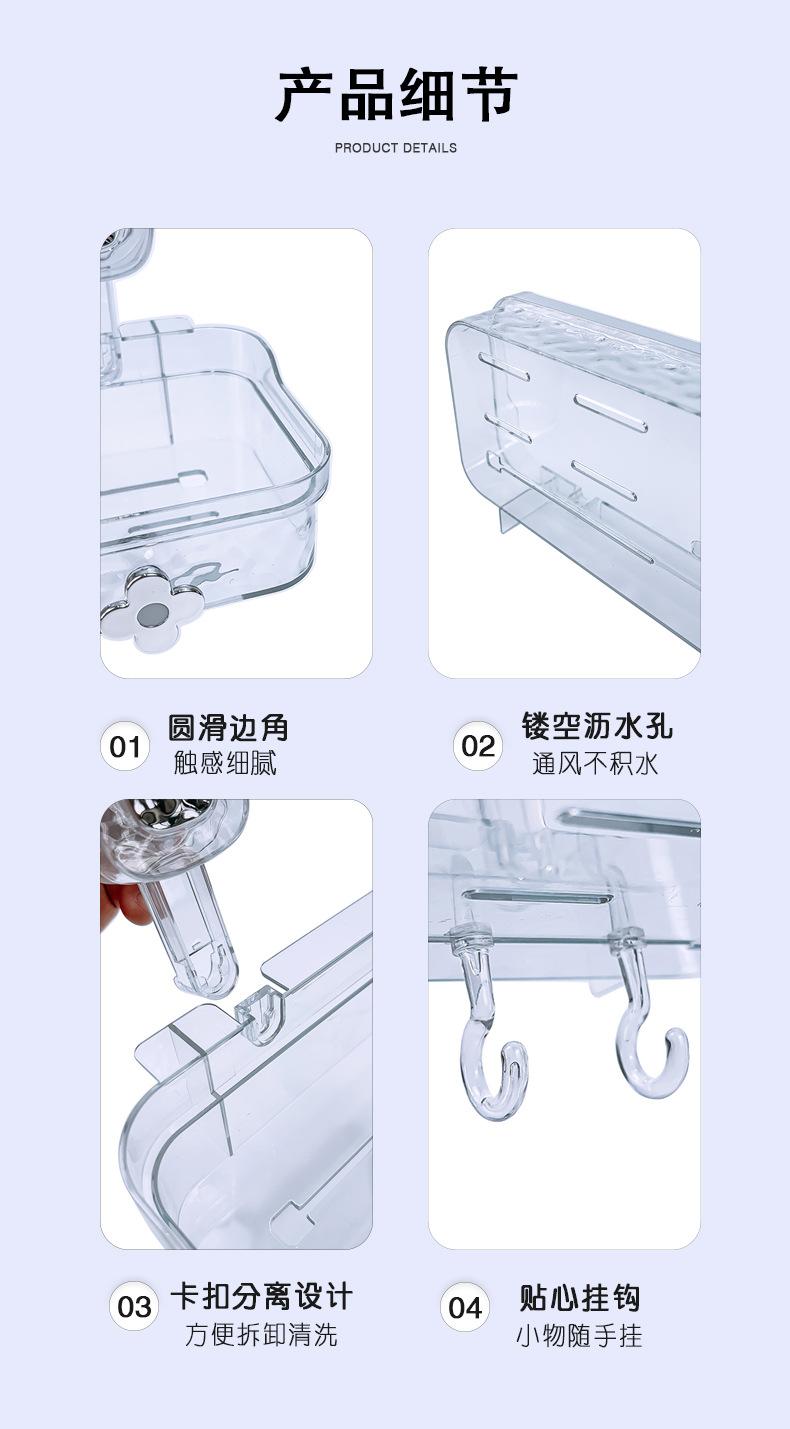 产品细节

PRODUCT DETAILS

01 圆滑边角
触感细腻

02 镂空沥水孔
通风不积水

03 卡扣分离设计
方便拆卸清洗

04 贴心挂钩
小物随手挂