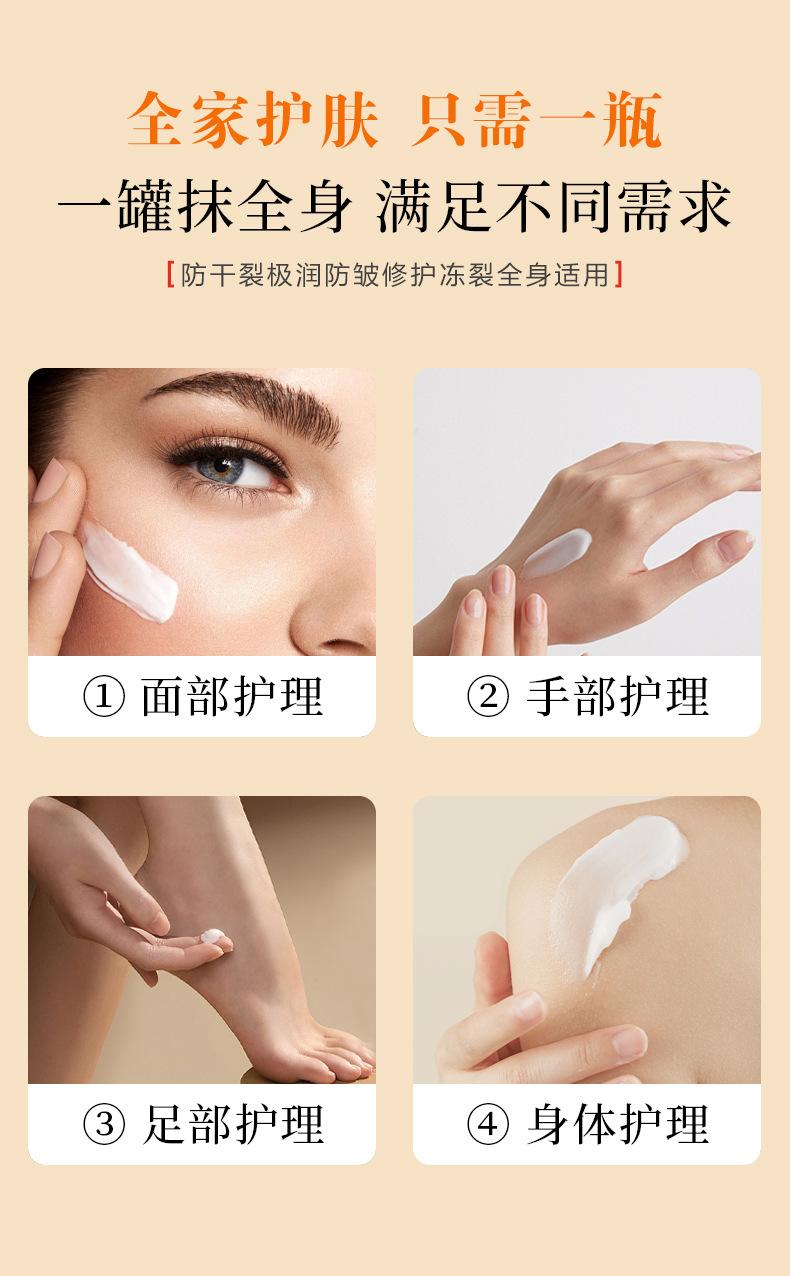 全家护肤 只需一瓶

一罐抹全身 满足不同需求

【防干裂极润防皱修护冻裂全身适用】

① 面部护理

② 手部护理

③ 足部护理

④ 身体护理