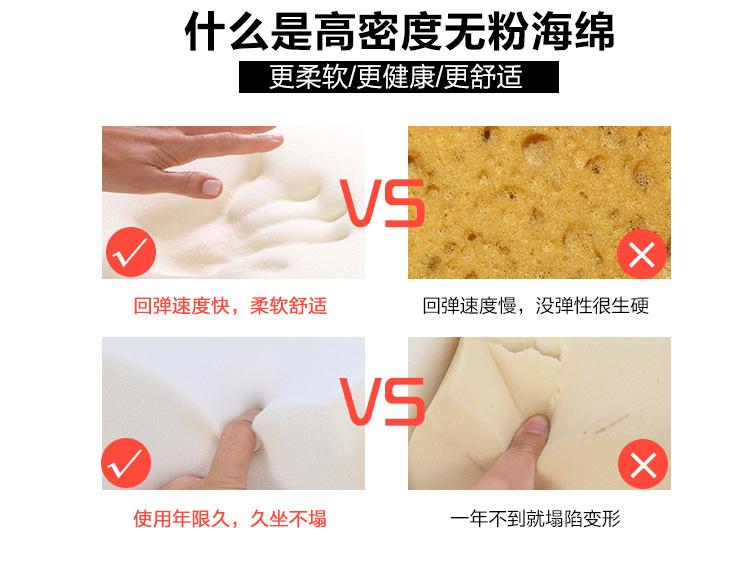 什么是高密度无粉海绵

更柔软/更健康/更舒适

VS

回弹速度快，柔软舒适

回弹速度慢，没弹性很生硬

VS

使用年限久，久坐不塌

一年不到就塌陷变形