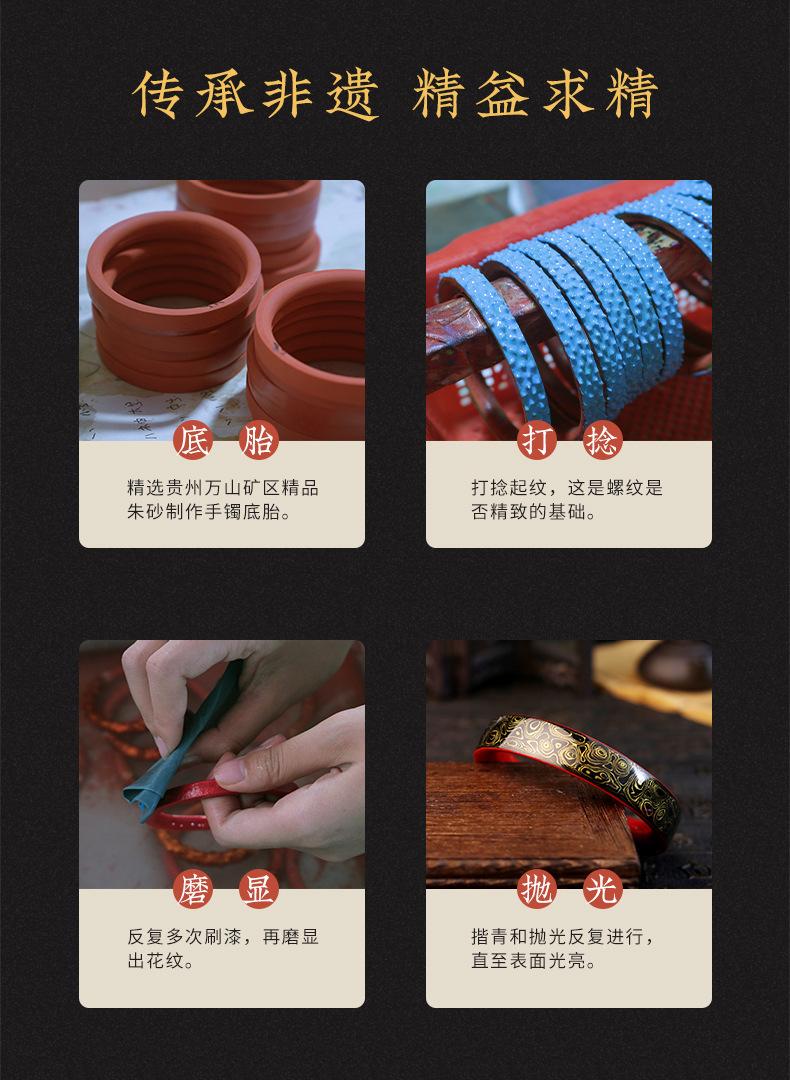 传承非遗 精益求精

底 胎

精选贵州万山矿区精品朱砂制作手镯底胎。

打 捻

打捻起纹，这是螺纹是否精致的基础。

磨 显

反复多次刷漆，再磨显出花纹。

抛 光

揩青和抛光反复进行，直至表面光亮。