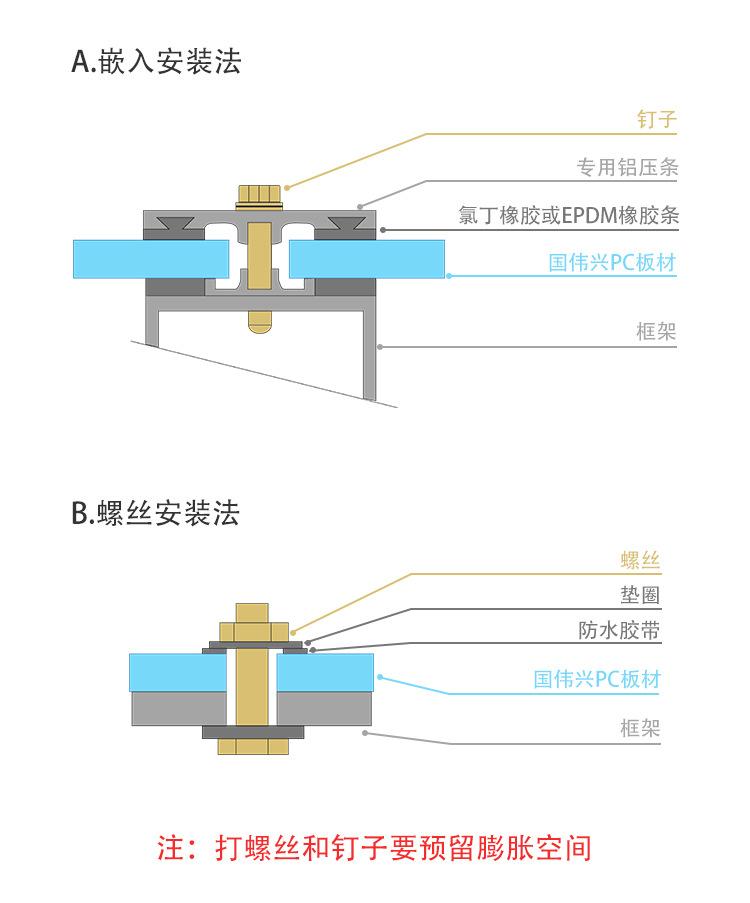 A.嵌入安装法

钉子
专用铝压条
氯丁橡胶或EPDM橡胶条
国伟兴PC板材
框架

B.螺丝安装法

螺丝
垫圈
防水胶带
国伟兴PC板材
框架

注：打螺丝和钉子要预留膨胀空间