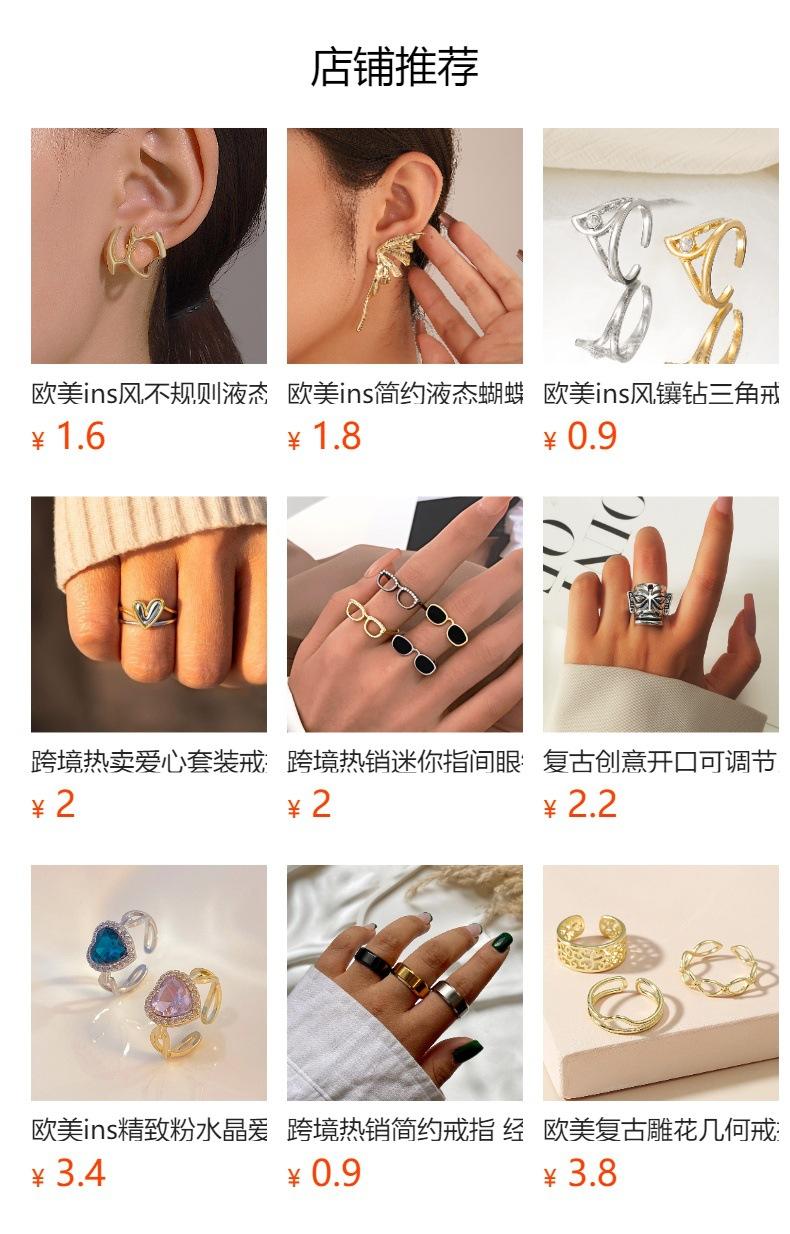 店铺推荐

欧美ins风不规则液态
¥ 1.6

欧美ins简约液态蝴蝶
¥ 1.8

欧美ins风镶钻三角戒
¥ 0.9

跨境热卖爱心套装戒
¥ 2

跨境热销迷你指间眼
¥ 2

复古创意开口可调节
¥ 2.2

欧美ins精致粉水晶爱
¥ 3.4

跨境热销简约戒指 经
¥ 0.9

欧美复古雕花几何戒
¥ 3.8