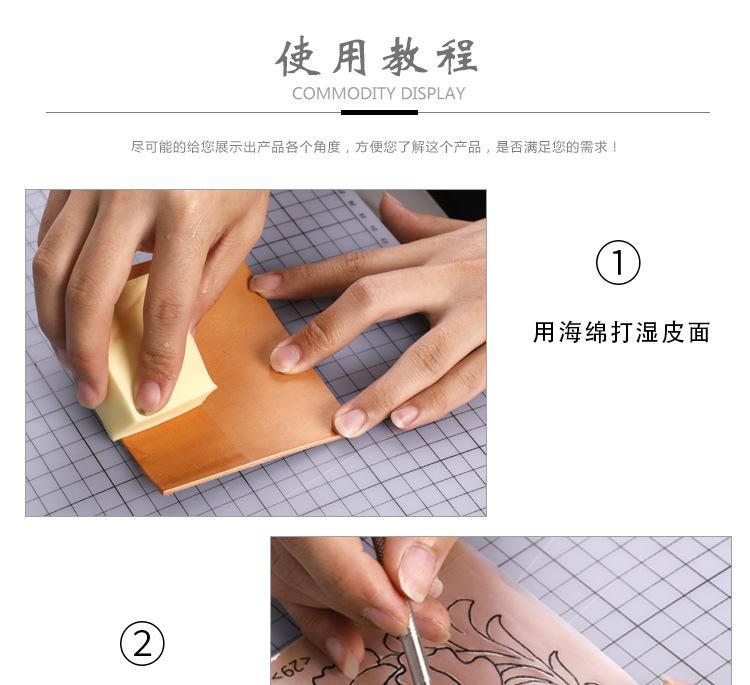 使用教程

COMMODITY DISPLAY

尽可能的给您展示出产品各个角度，方便您了解这个产品，是否满足您的需求！

①

用海绵打湿皮面

②

<29>