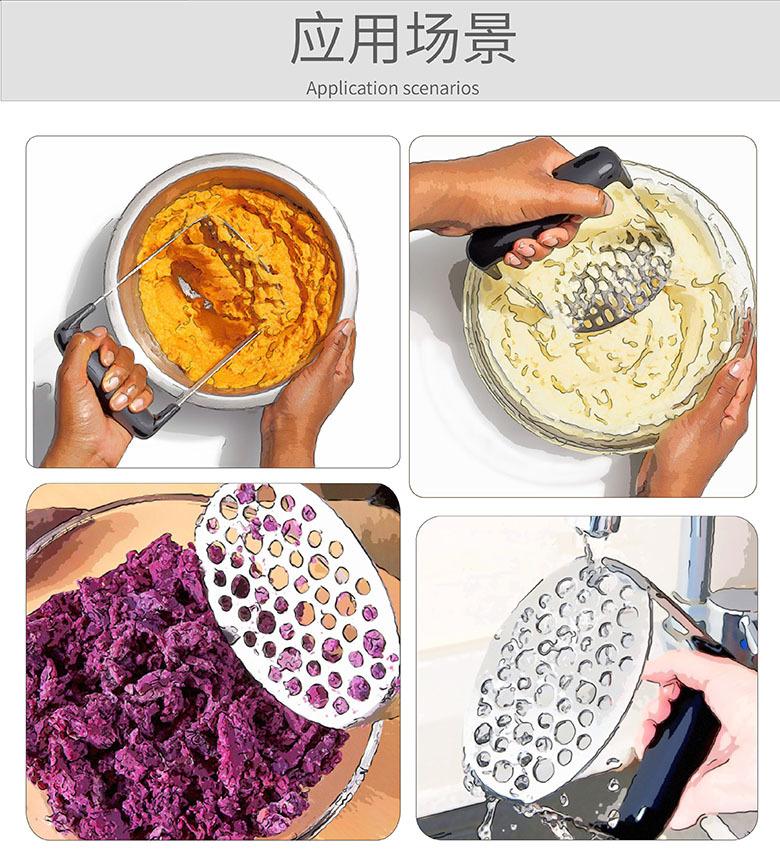 应用场景
Application scenarios