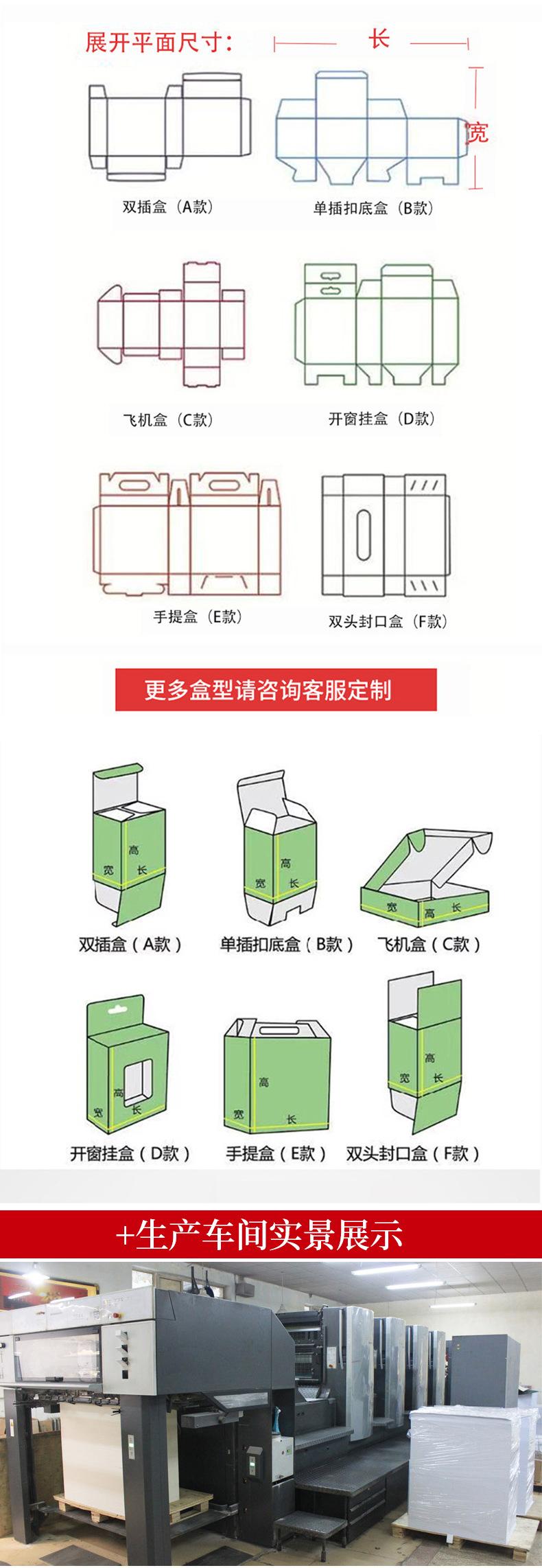 展开平面尺寸：

长

宽

双插盒（A款）

单插扣底盒（B款）

飞机盒（C款）

开窗挂盒（D款）

手提盒（E款）

双头封口盒（F款）

更多盒型请咨询客服定制

高
宽
长
双插盒（A款）

高
宽
长
单插扣底盒（B款）

宽
高
长
飞机盒（C款）

高
宽
长
开窗挂盒（D款）

高
宽
长
手提盒（E款）

高
宽
长
双头封口盒（F款）

+生产车间实景展示