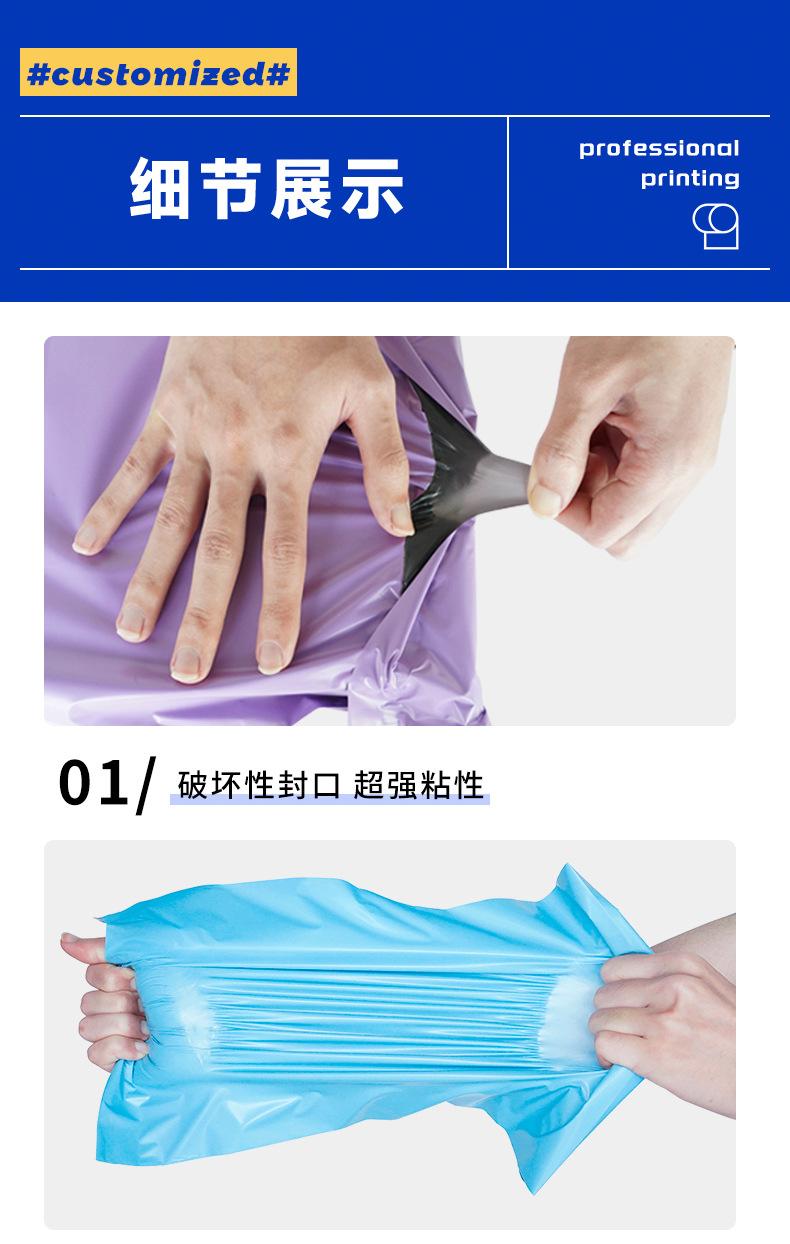 #customized#

细节展示

professional printing

01/ 破坏性封口 超强粘性