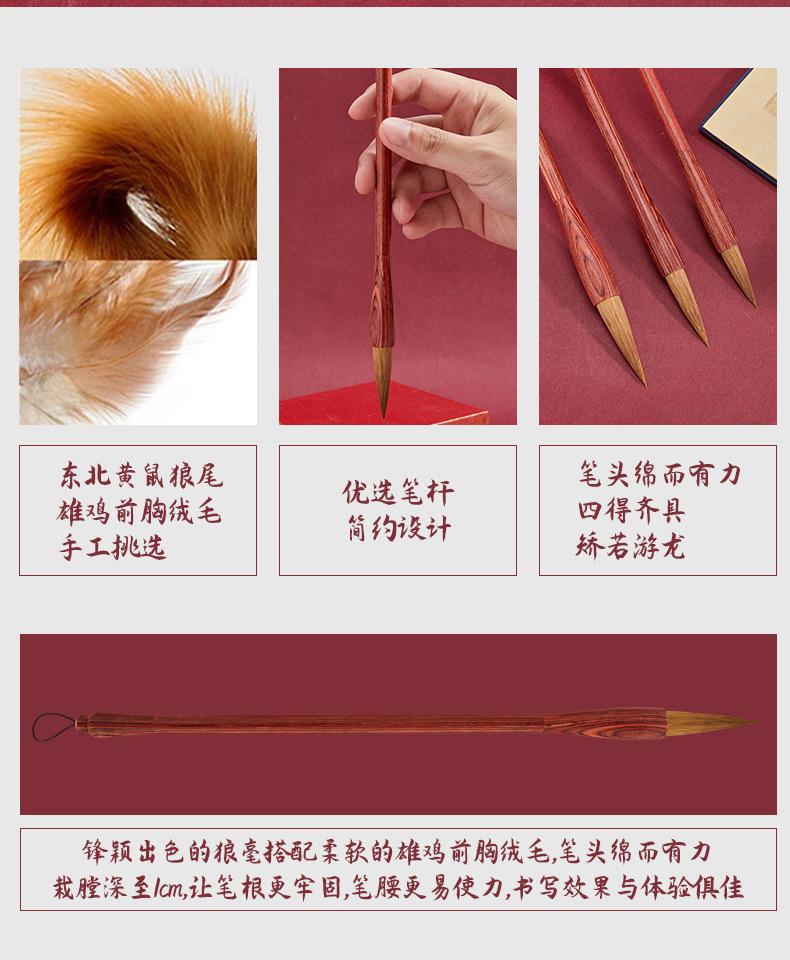 东北黄鼠狼尾
雄鸡前胸绒毛
手工挑选

优选笔杆
简约设计

笔头绵而有力
四得齐具
矫若游龙

锋颖出色的狼毫搭配柔软的雄鸡前胸绒毛,笔头绵而有力
栽膛深至1cm,让笔根更牢固,笔腰更易使力,书写效果与体验俱佳