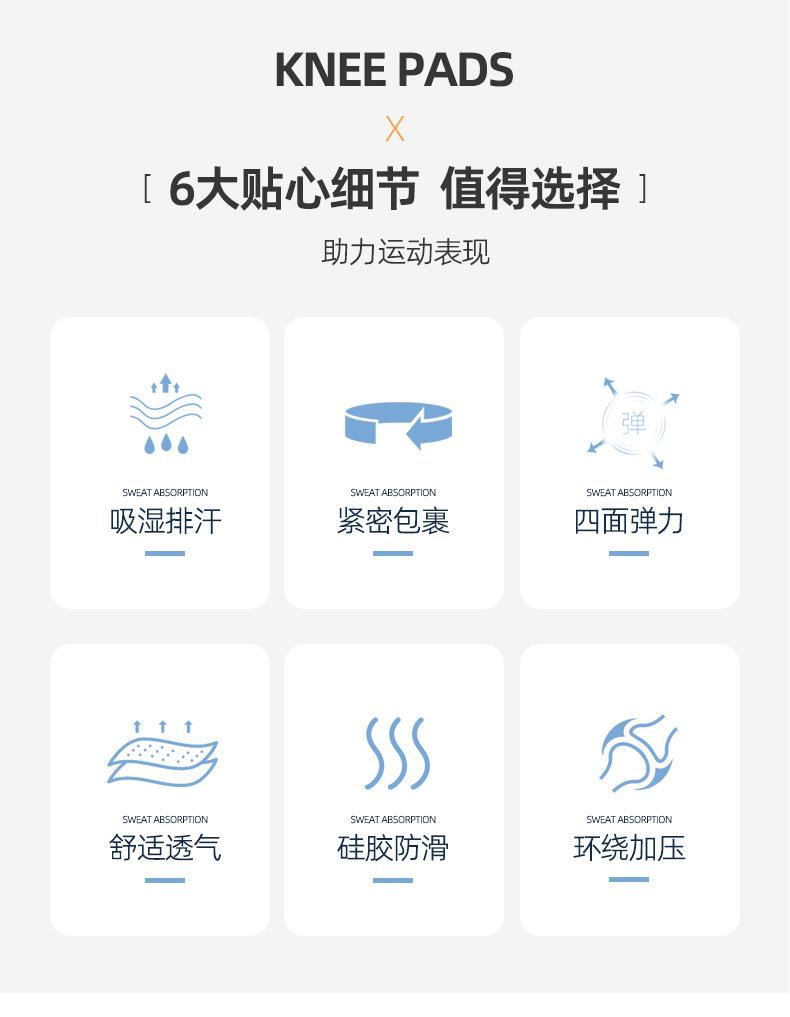 KNEE PADS

X

[ 6大贴心细节 值得选择 ]

助力运动表现

SWEAT ABSORPTION
吸湿排汗

SWEAT ABSORPTION
紧密包裹

弹

SWEAT ABSORPTION
四面弹力

SWEAT ABSORPTION
舒适透气

SWEAT ABSORPTION
硅胶防滑

SWEAT ABSORPTION
环绕加压