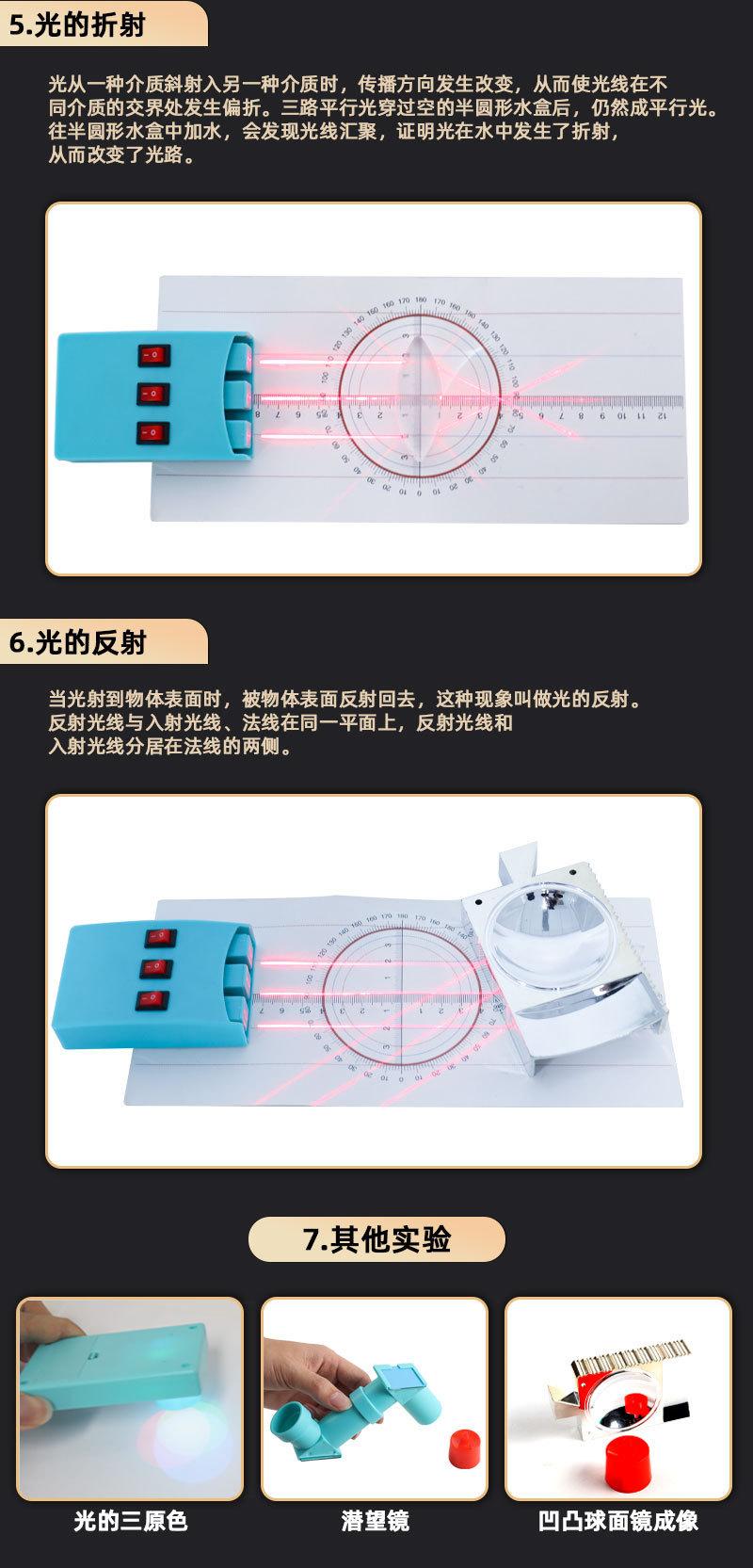 5.光的折射

光从一种介质斜射入另一种介质时，传播方向发生改变，从而使光线在不同介质的交界处发生偏折。三路平行光穿过空的半圆形水盒后，仍然成平行光。往半圆形水盒中加水，会发现光线汇聚，证明光在水中发生了折射，从而改变了光路。

6.光的反射

当光射到物体表面时，被物体表面反射回去，这种现象叫做光的反射。反射光线与入射光线、法线在同一平面上，反射光线和入射光线分居在法线的两侧。

7.其他实验

光的三原色

潜望镜

凹凸球面镜成像