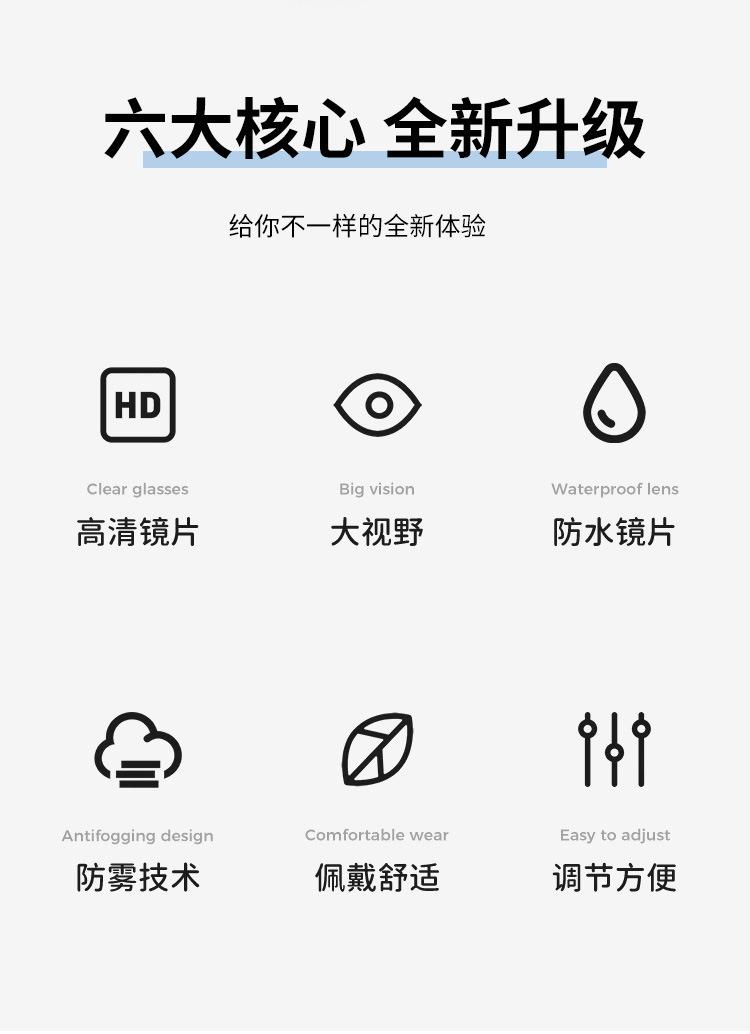 六大核心 全新升级

给你不一样的全新体验

HD

Clear glasses
高清镜片

Big vision
大视野

Waterproof lens
防水镜片

Antifogging design
防雾技术

Comfortable wear
佩戴舒适

Easy to adjust
调节方便