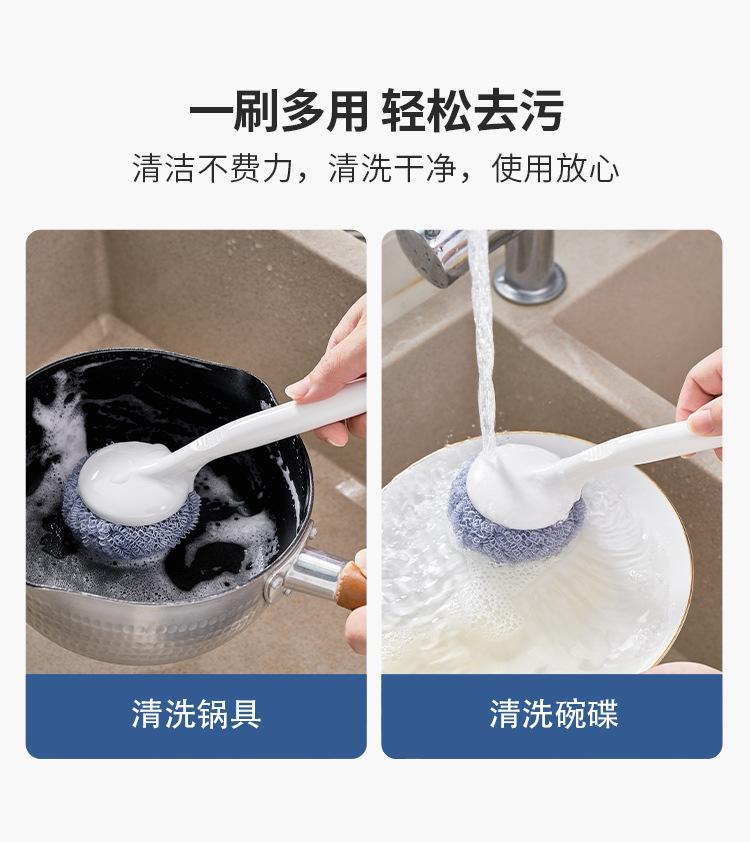 一刷多用 轻松去污
清洁不费力，清洗干净，使用放心

清洗锅具

清洗碗碟