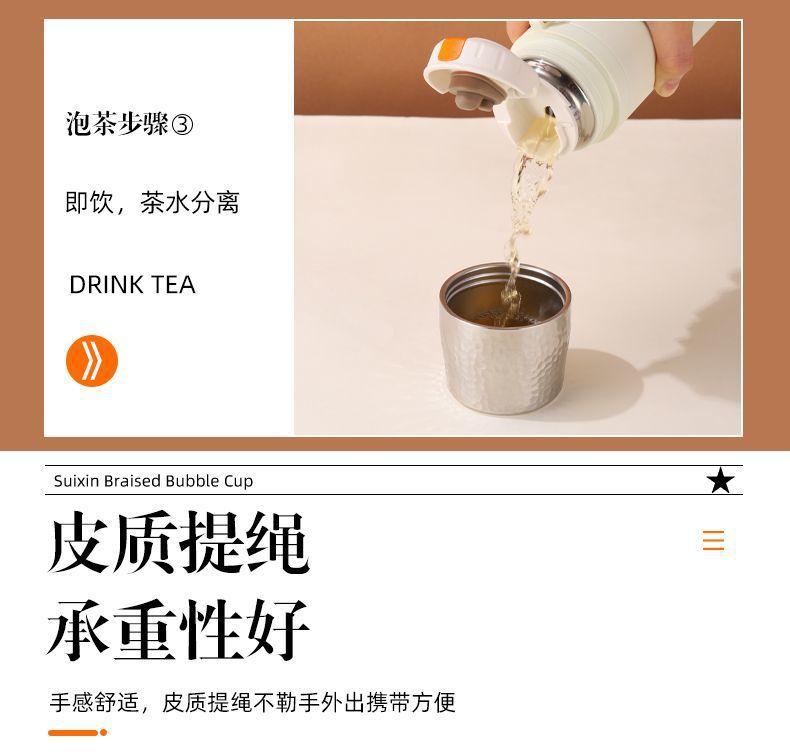 泡茶步骤③

即饮，茶水分离

DRINK TEA

Suixin Braised Bubble Cup

皮质提绳
承重性好

手感舒适，皮质提绳不勒手外出携带方便