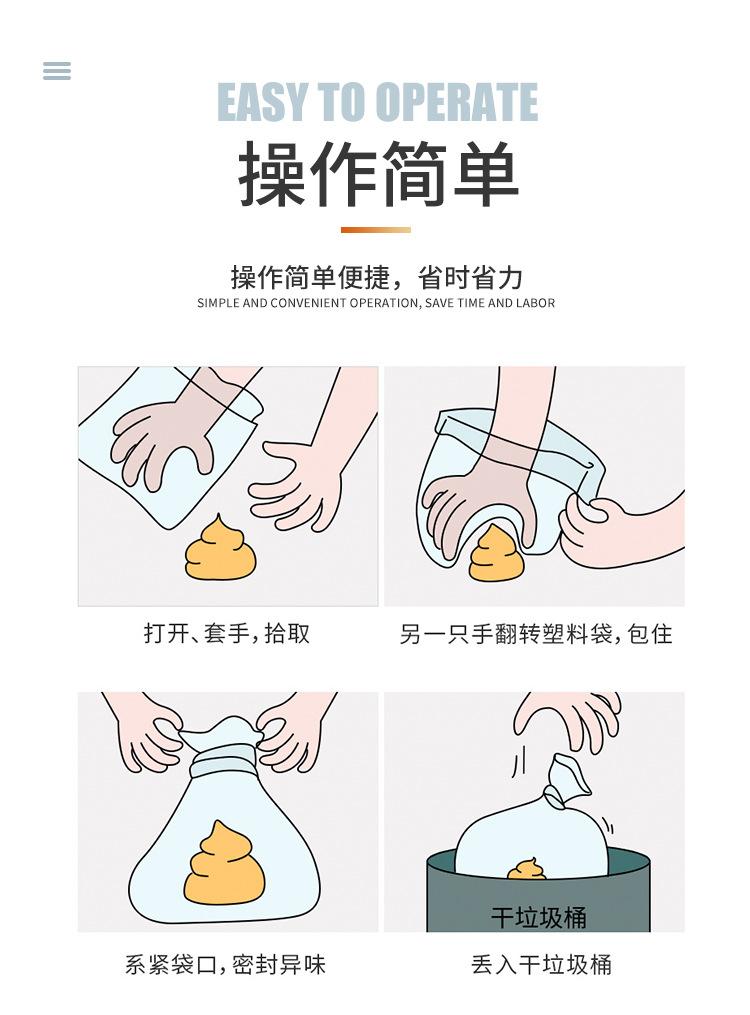 EASY TO OPERATE
操作简单

操作简单便捷，省时省力
SIMPLE AND CONVENIENT OPERATION, SAVE TIME AND LABOR

打开、套手，拾取

另一只手翻转塑料袋，包住

系紧袋口，密封异味

干垃圾桶
丢入干垃圾桶