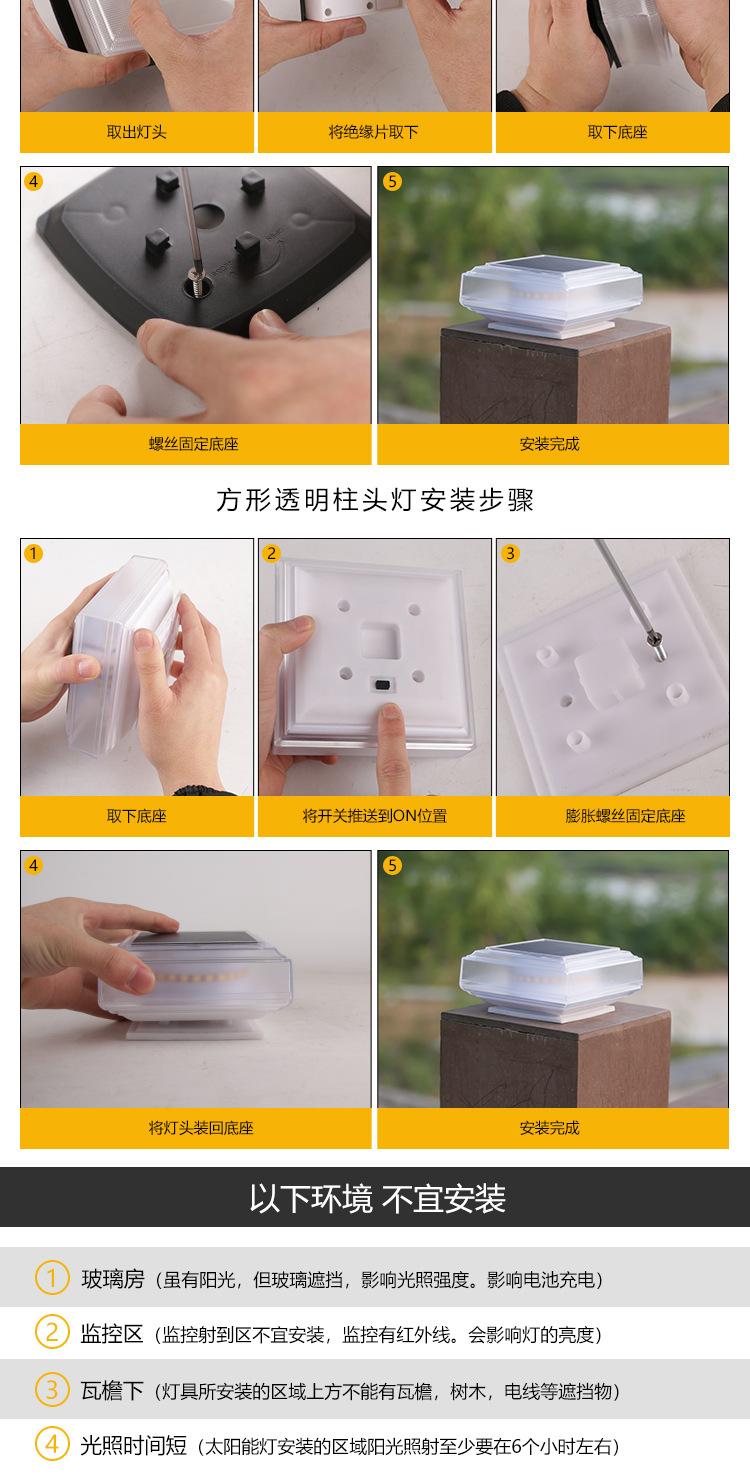 取出灯头

将绝缘片取下

取下底座

4

螺丝固定底座

5

安装完成

方形透明柱头灯安装步骤

1

取下底座

2

将开关推送到ON位置

3

膨胀螺丝固定底座

4

将灯头装回底座

5

安装完成

以下环境 不宜安装

1 玻璃房（虽有阳光，但玻璃遮挡，影响光照强度。影响电池充电）

2 监控区（监控射到区不宜安装，监控有红外线。会影响灯的亮度）

3 瓦檐下（灯具所安装的区域上方不能有瓦檐，树木，电线等遮挡物）

4 光照时间短（太阳能灯安装的区域阳光照射至少要在6个小时左右）