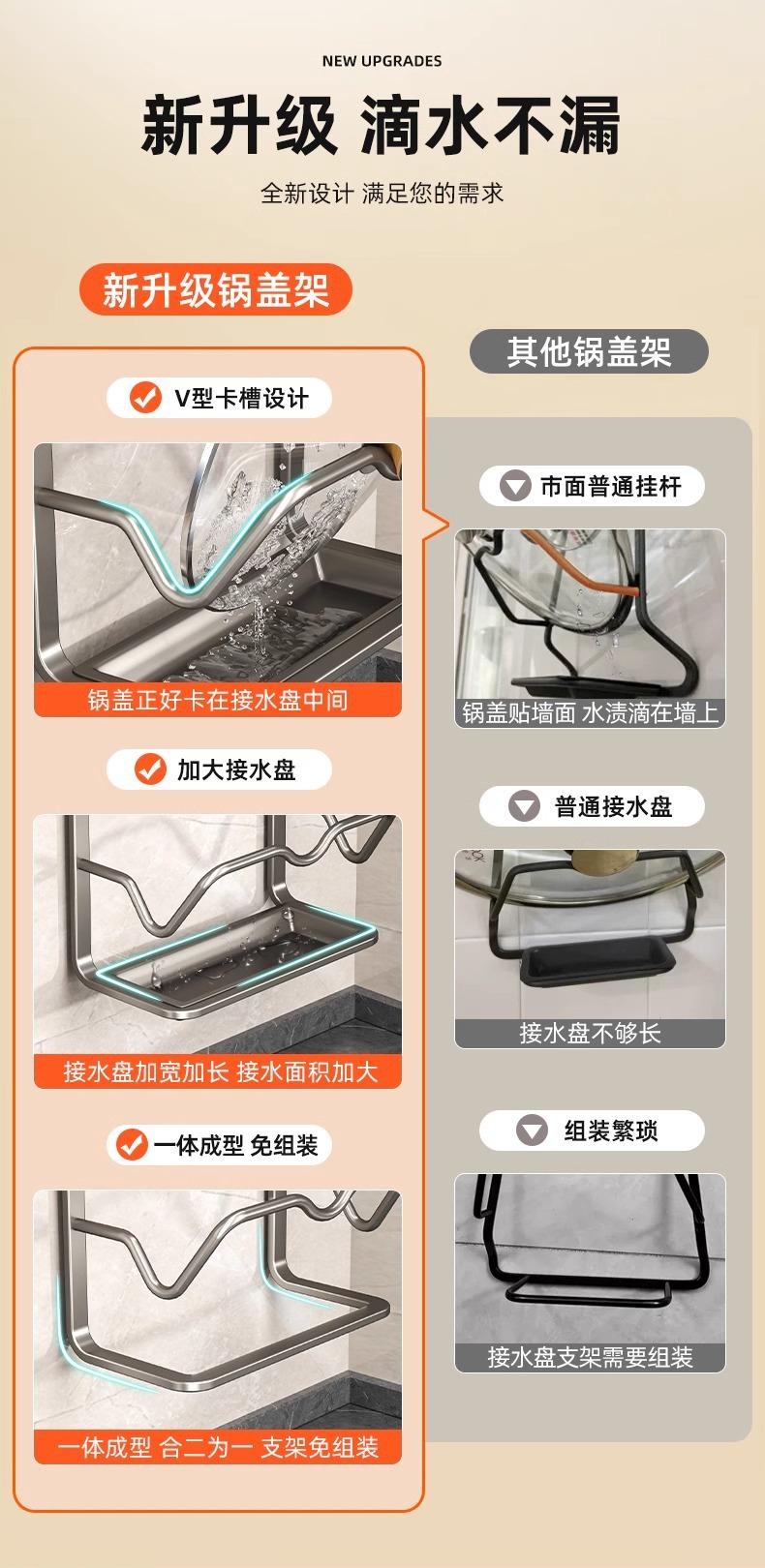 NEW UPGRADES

新升级 滴水不漏

全新设计 满足您的需求

新升级锅盖架

V型卡槽设计

锅盖正好卡在接水盘中间

加大接水盘

接水盘加宽加长 接水面积加大

一体成型 免组装

一体成型 合二为一 支架免组装

其他锅盖架

市面普通挂杆

锅盖贴墙面 水渍滴在墙上

普通接水盘

接水盘不够长

组装繁琐

接水盘支架需要组装