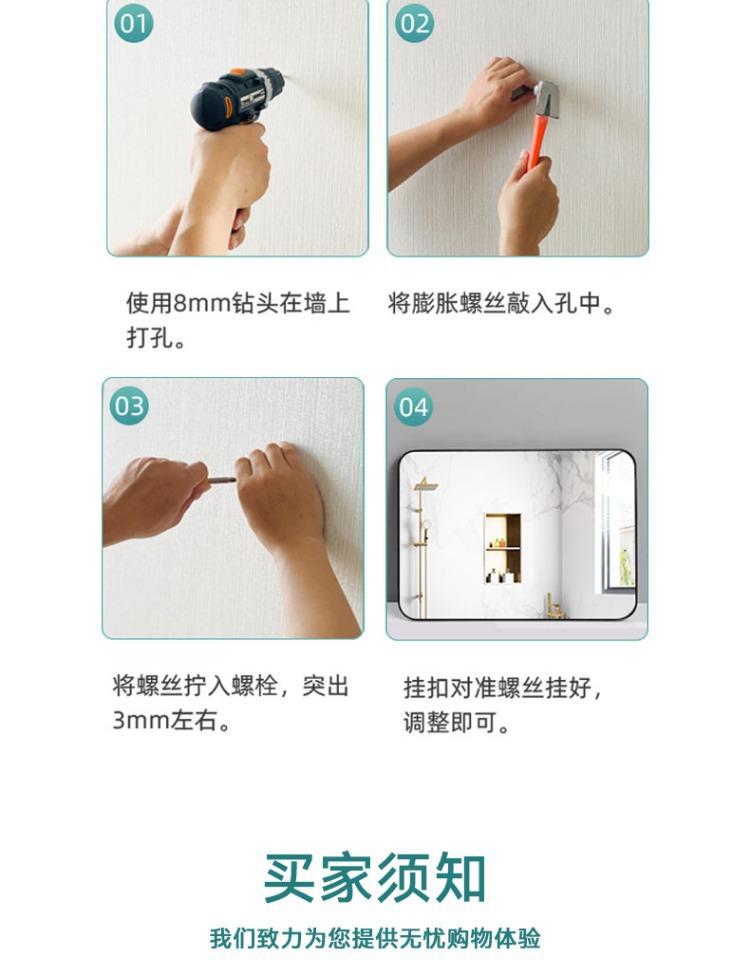 01

使用8mm钻头在墙上打孔。

02

将膨胀螺丝敲入孔中。

03

将螺丝拧入螺栓，突出3mm左右。

04

挂扣对准螺丝挂好，调整即可。

买家须知

我们致力为您提供无忧购物体验