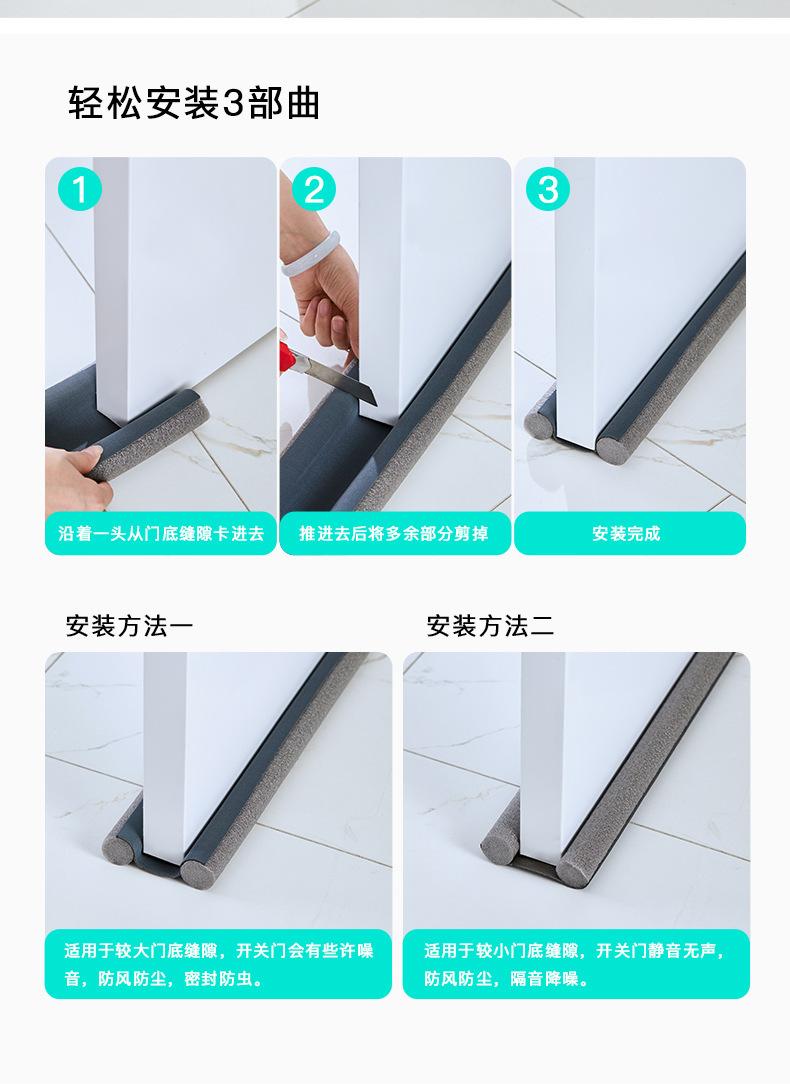 轻松安装3部曲

1

沿着一头从门底缝隙卡进去

2

推进去后将多余部分剪掉

3

安装完成

安装方法一

适用于较大门底缝隙，开关门会有些许噪音，防风防尘，密封防虫。

安装方法二

适用于较小门底缝隙，开关门静音无声，防风防尘，隔音降噪。