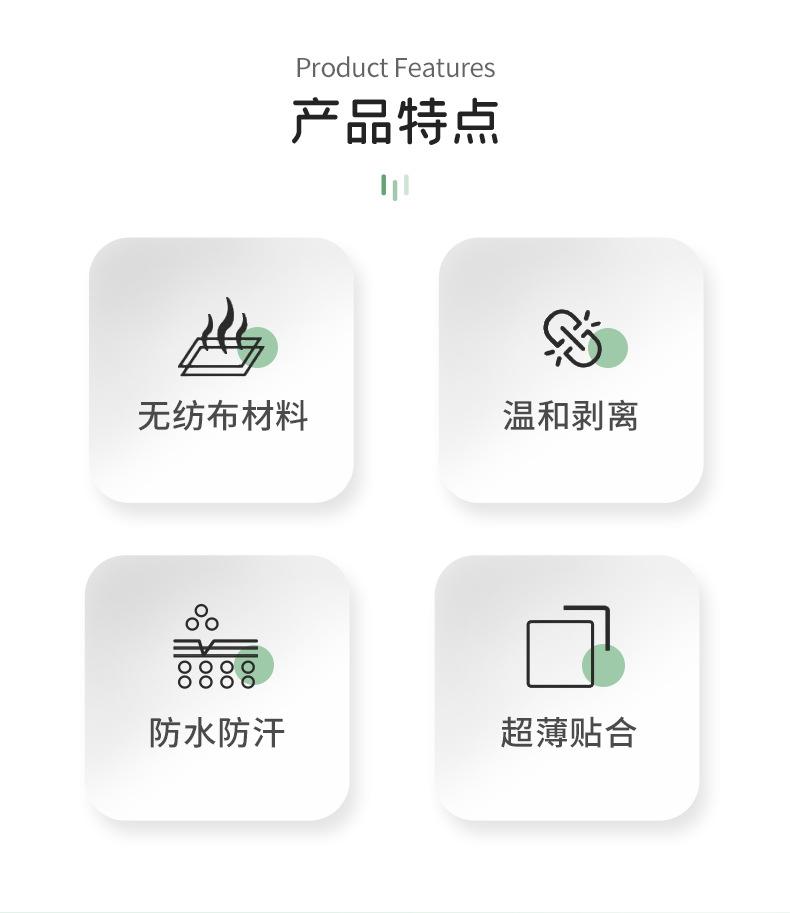 Product Features

产品特点

无纺布材料

温和剥离

防水防汗

超薄贴合