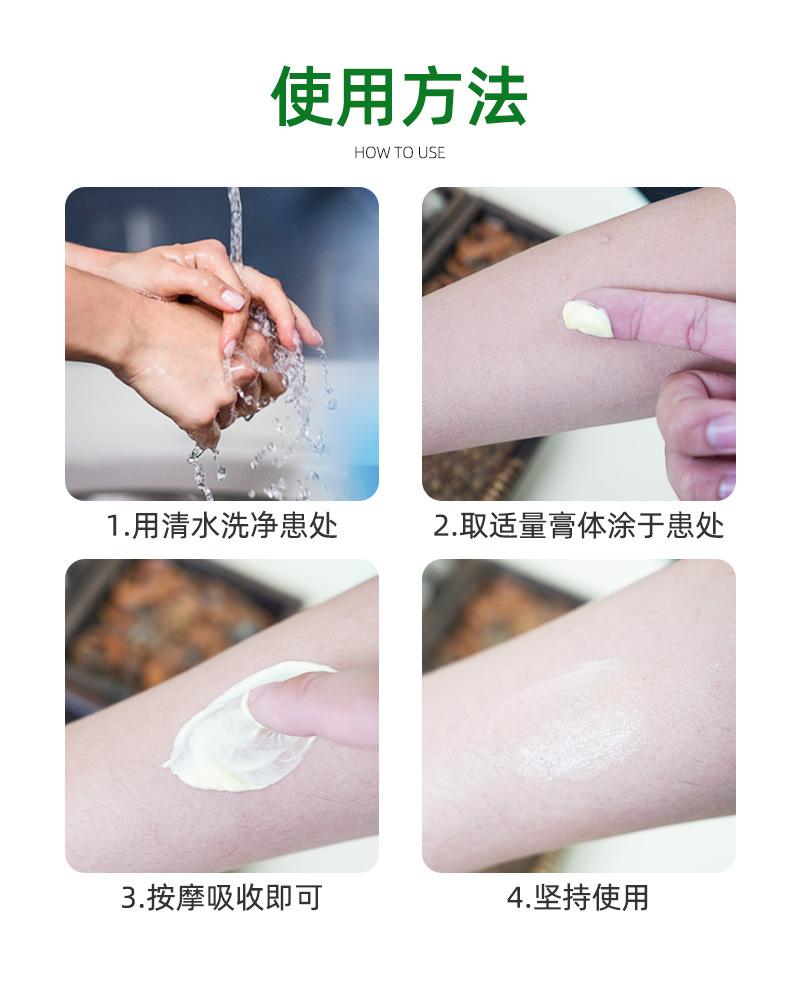 使用方法

HOW TO USE

1.用清水洗净患处

2.取适量膏体涂于患处

3.按摩吸收即可

4.坚持使用