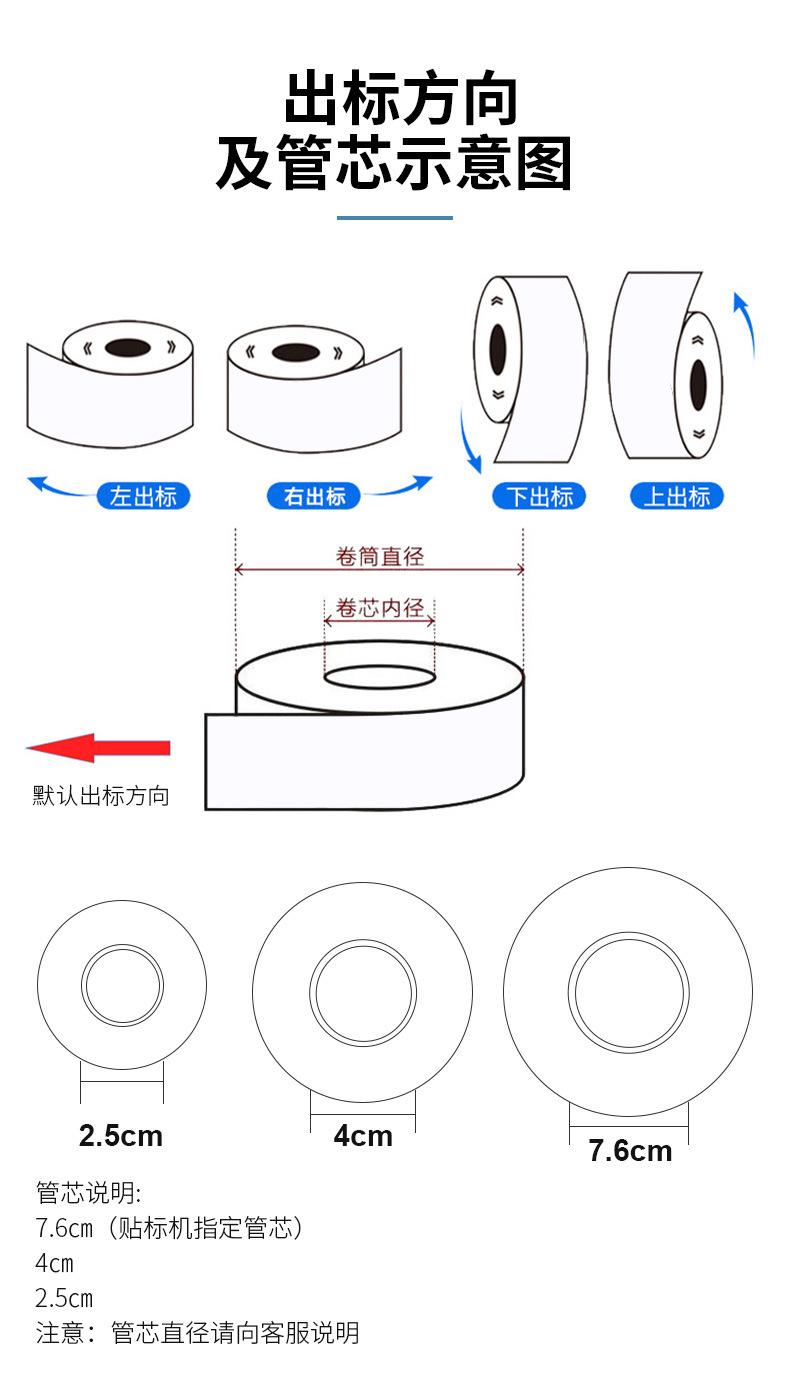 出标方向
及管芯示意图

左出标
右出标
下出标
上出标

卷筒直径
卷芯内径

默认出标方向

2.5cm
4cm
7.6cm

管芯说明:
7.6cm（贴标机指定管芯）
4cm
2.5cm
注意：管芯直径请向客服说明