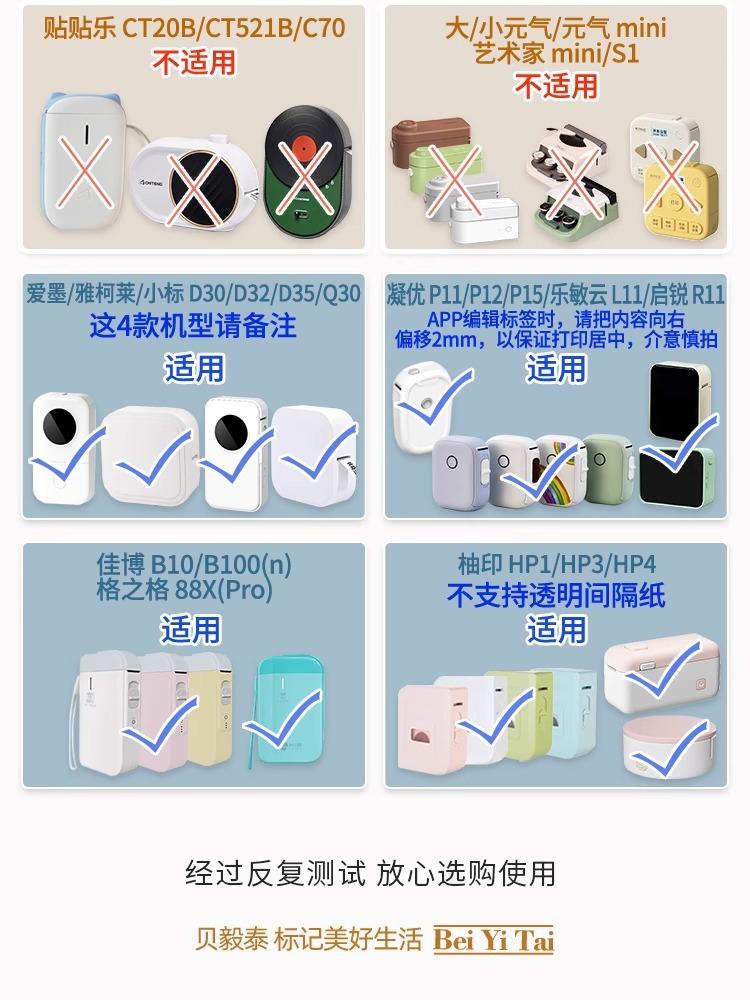 贴贴乐 CT20B/CT521B/C70
不适用

大/小元气/元气 mini
艺术家 mini/S1
不适用

爱墨/雅柯莱/小标 D30/D32/D35/Q30
这4款机型请备注
适用

凝优 P11/P12/P15/乐敏云 L11/启锐 R11
APP编辑标签时，请把内容向右偏移2mm，以保证打印居中，介意慎拍
适用

佳博 B10/B100(n)
格之格 88X(Pro)
适用

柚印 HP1/HP3/HP4
不支持透明间隔纸
适用

经过反复测试 放心选购使用

贝毅泰 标记美好生活 Bei Yi Tai