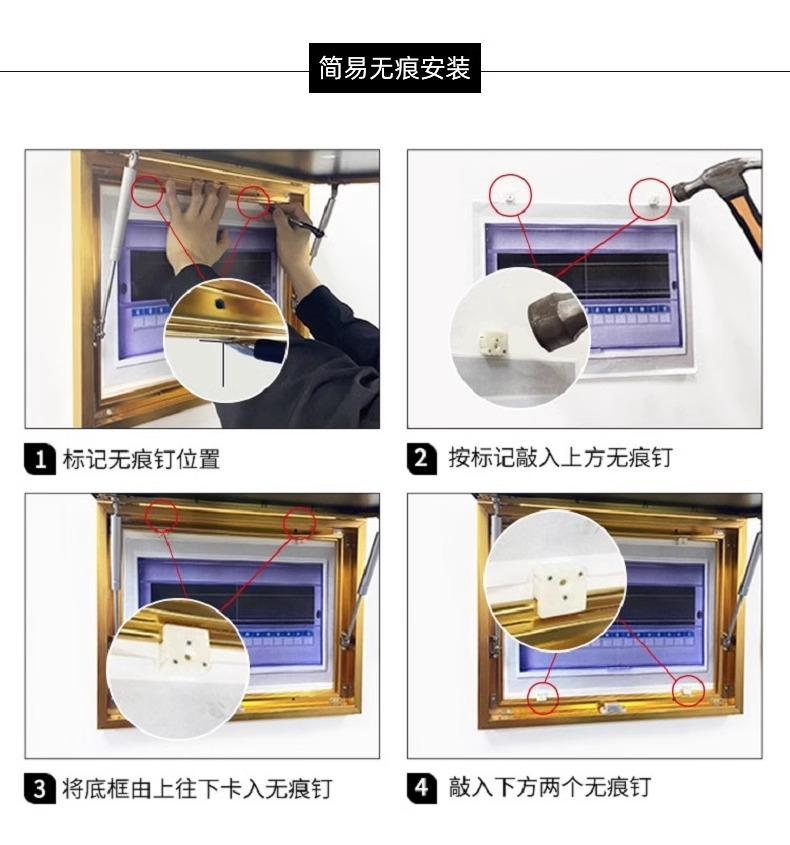 简易无痕安装

1 标记无痕钉位置

2 按标记敲入上方无痕钉

3 将底框由上往下卡入无痕钉

4 敲入下方两个无痕钉