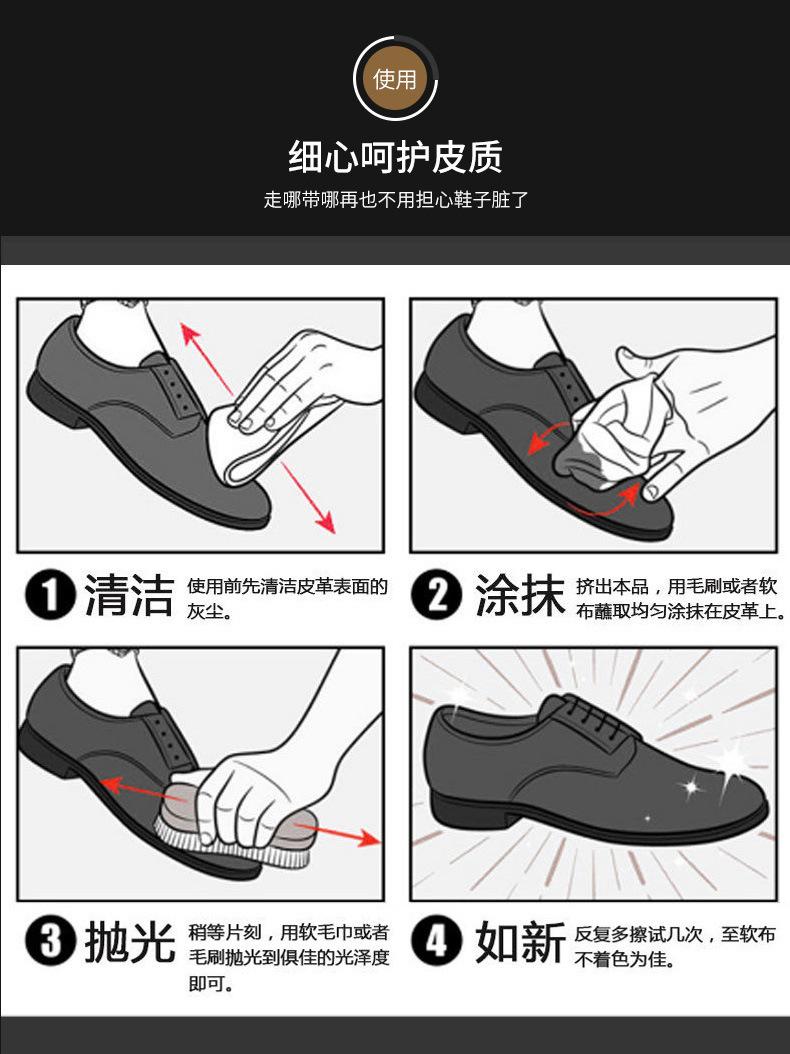 使用

细心呵护皮质

走哪带哪再也不用担心鞋子脏了

1 清洁 使用前先清洁皮革表面的灰尘。

2 涂抹 挤出本品，用毛刷或者软布蘸取均匀涂抹在皮革上。

3 抛光 稍等片刻，用软毛巾或者毛刷抛光到俱佳的光泽度即可。

4 如新 反复多擦试几次，至软布不着色为佳。