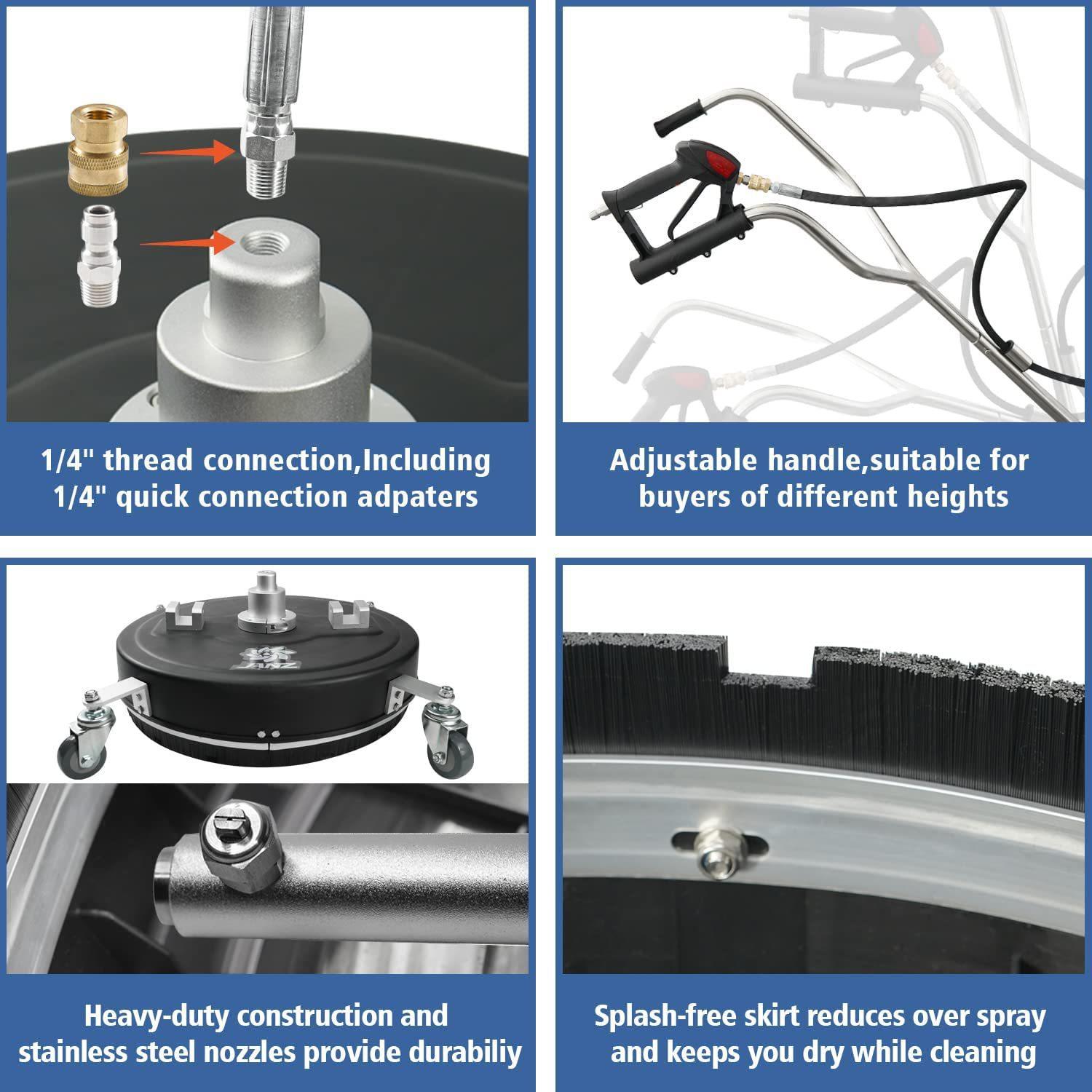 1/4" thread connection,Including 1/4" quick connection adpaters

Adjustable handle,suitable for buyers of different heights

JANZ

Heavy-duty construction and stainless steel nozzles provide durabiliy

Splash-free skirt reduces over spray and keeps you dry while cleaning