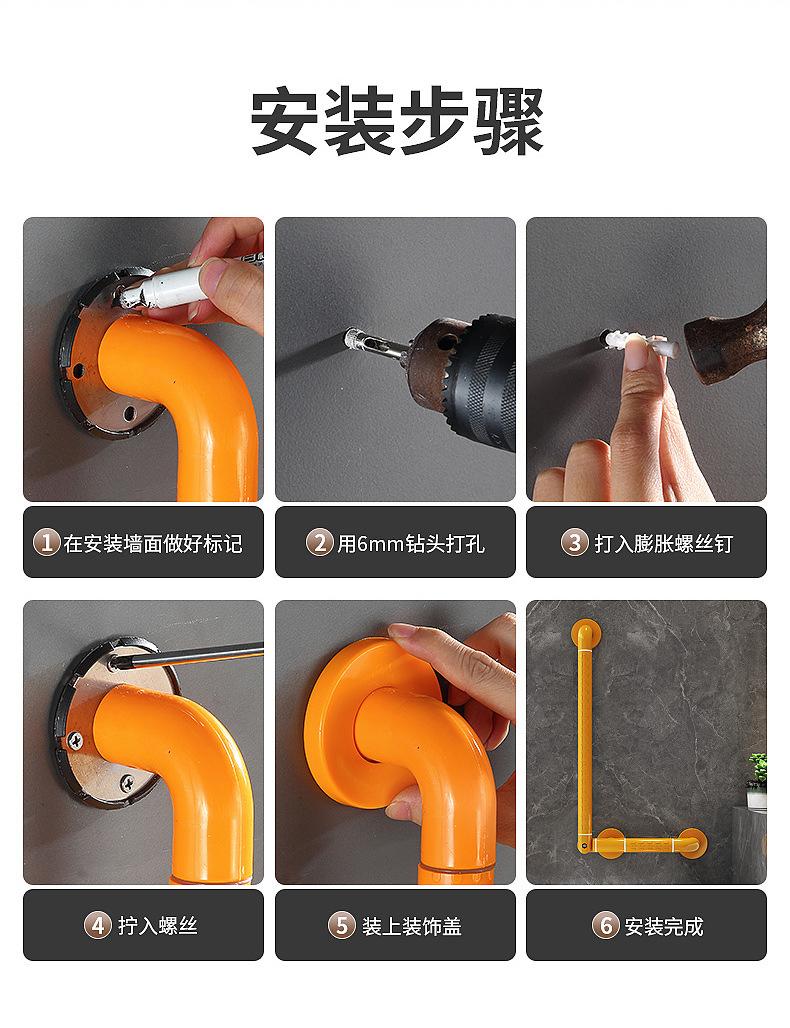 安装步骤

1 在安装墙面做好标记

2 用6mm钻头打孔

3 打入膨胀螺丝钉

4 拧入螺丝

5 装上装饰盖

6 安装完成