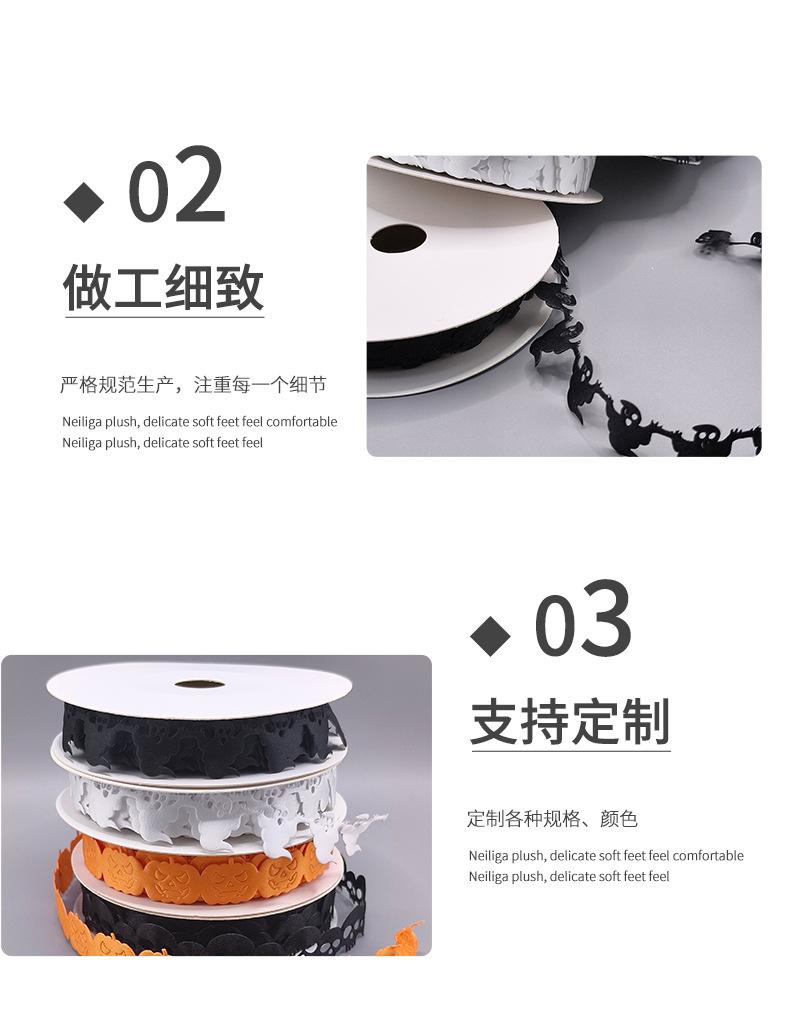 ◆ 02

做工细致

严格规范生产，注重每一个细节

Neiliga plush, delicate soft feet feel comfortable
Neiliga plush, delicate soft feet feel

◆ 03

支持定制

定制各种规格、颜色

Neiliga plush, delicate soft feet feel comfortable
Neiliga plush, delicate soft feet feel