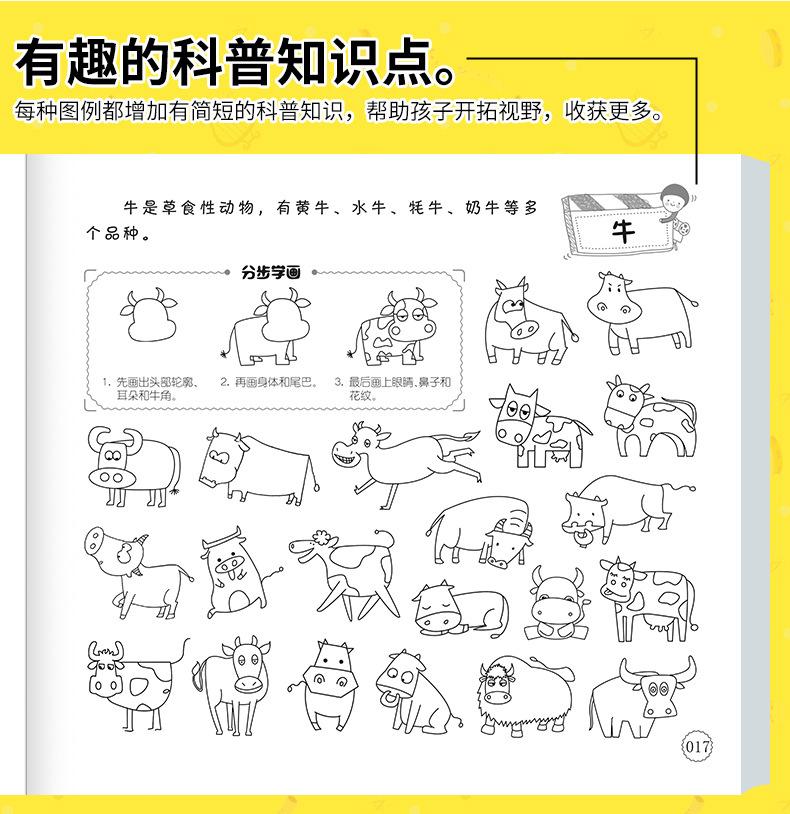 有趣的科普知识点。
每种图例都增加有简短的科普知识，帮助孩子开拓视野，收获更多。

牛是草食性动物，有黄牛、水牛、牦牛、奶牛等多个品种。

牛

分步学画

1. 先画出头部轮廓、耳朵和牛角。
2. 再画身体和尾巴。
3. 最后画上眼睛、鼻子和花纹。

017