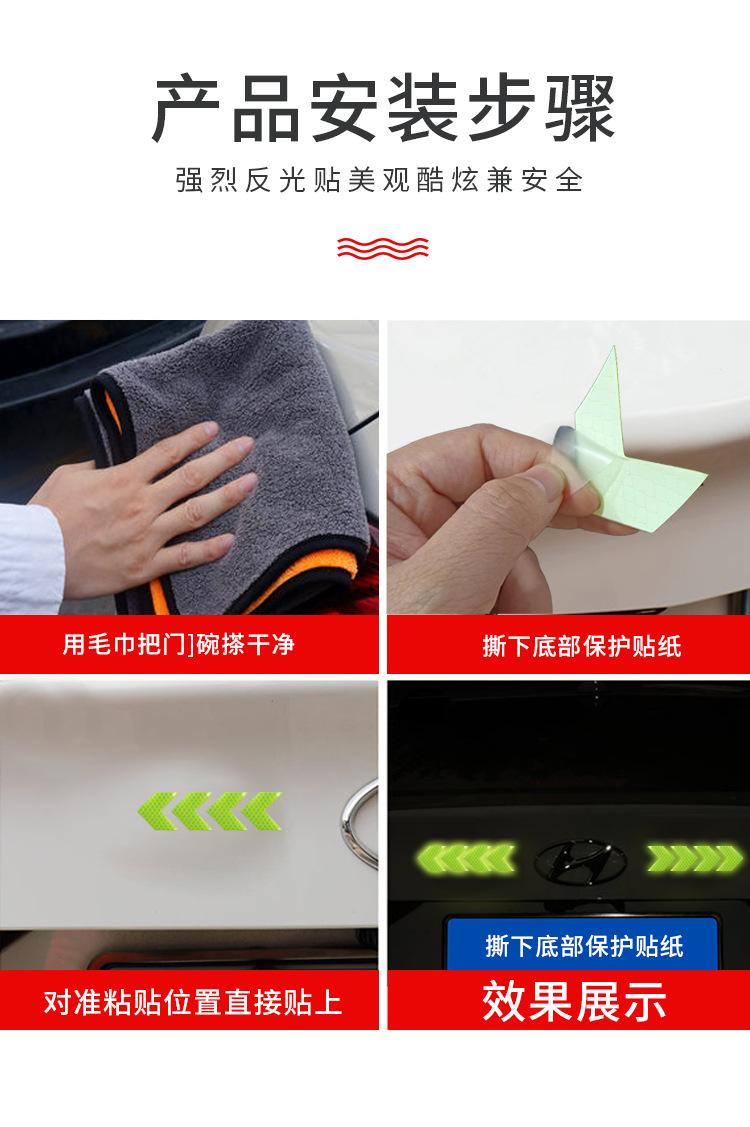 产品安装步骤

强烈反光贴美观酷炫兼安全

用毛巾把门]碗搽干净

撕下底部保护贴纸

对准粘贴位置直接贴上

撕下底部保护贴纸

效果展示