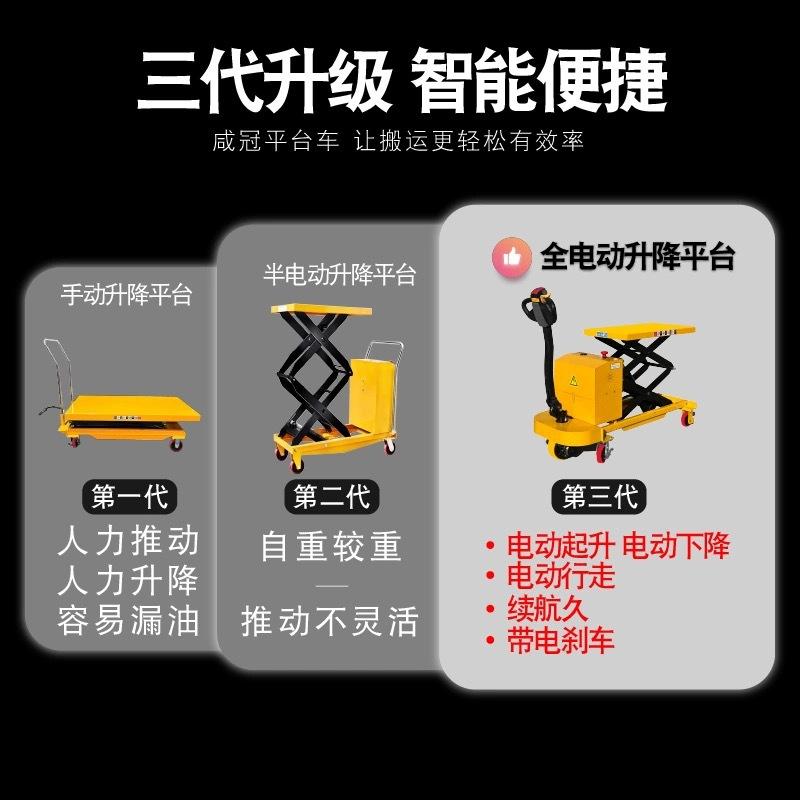 三代升级 智能便捷
咸冠平台车 让搬运更轻松有效率

手动升降平台

第一代

人力推动
人力升降
容易漏油

半电动升降平台

第二代

自重较重
—
推动不灵活

全电动升降平台

第三代

• 电动起升 电动下降
• 电动行走
• 续航久
• 带电刹车