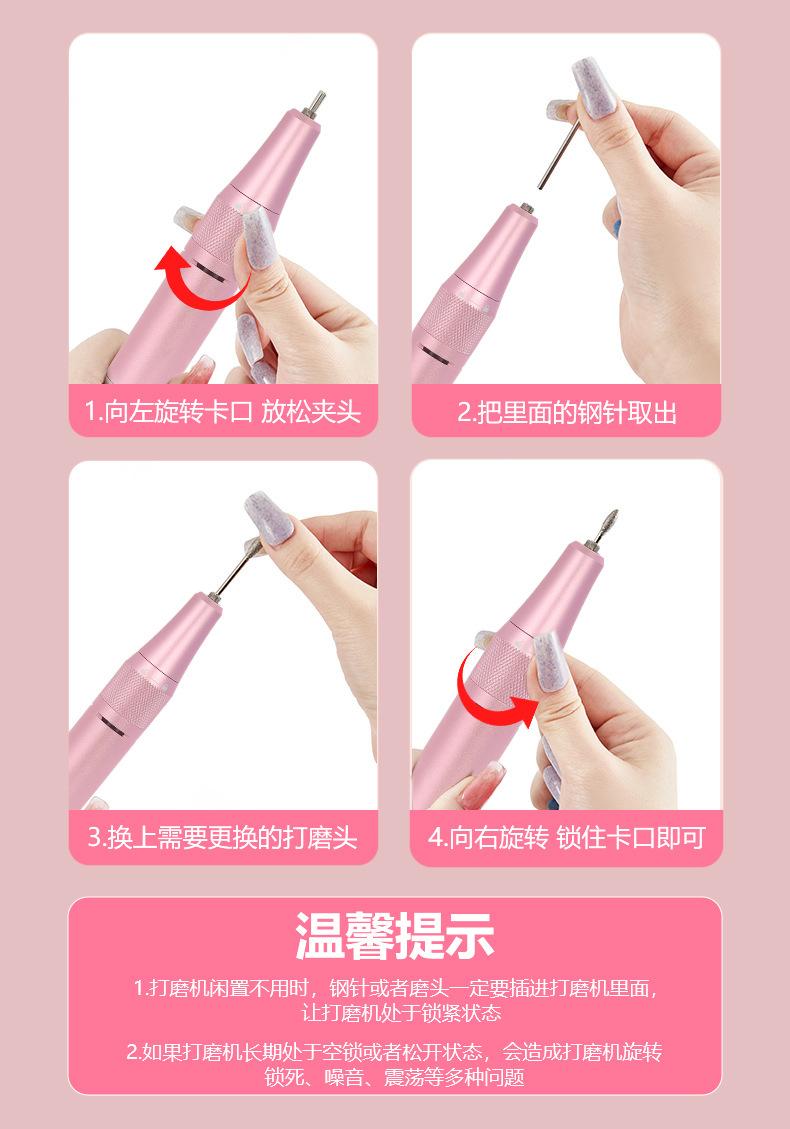 1.向左旋转卡口 放松夹头

2.把里面的钢针取出

3.换上需要更换的打磨头

4.向右旋转 锁住卡口即可

温馨提示

1.打磨机闲置不用时，钢针或者磨头一定要插进打磨机里面，让打磨机处于锁紧状态

2.如果打磨机长期处于空锁或者松开状态，会造成打磨机旋转锁死、噪音、震荡等多种问题