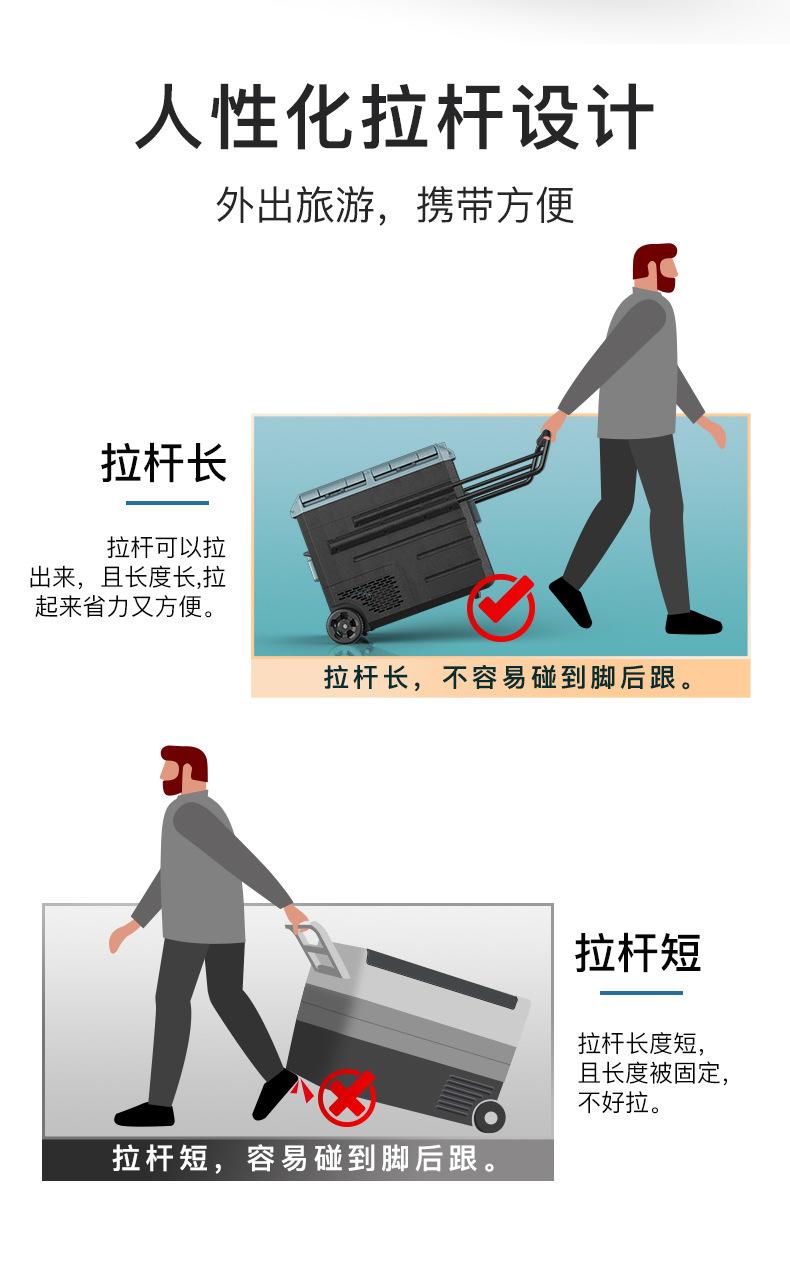 人性化拉杆设计

外出旅游，携带方便

拉杆长

拉杆可以拉出来，且长度长,拉起来省力又方便。

拉杆长，不容易碰到脚后跟。

拉杆短

拉杆长度短，且长度被固定，不好拉。

拉杆短，容易碰到脚后跟。