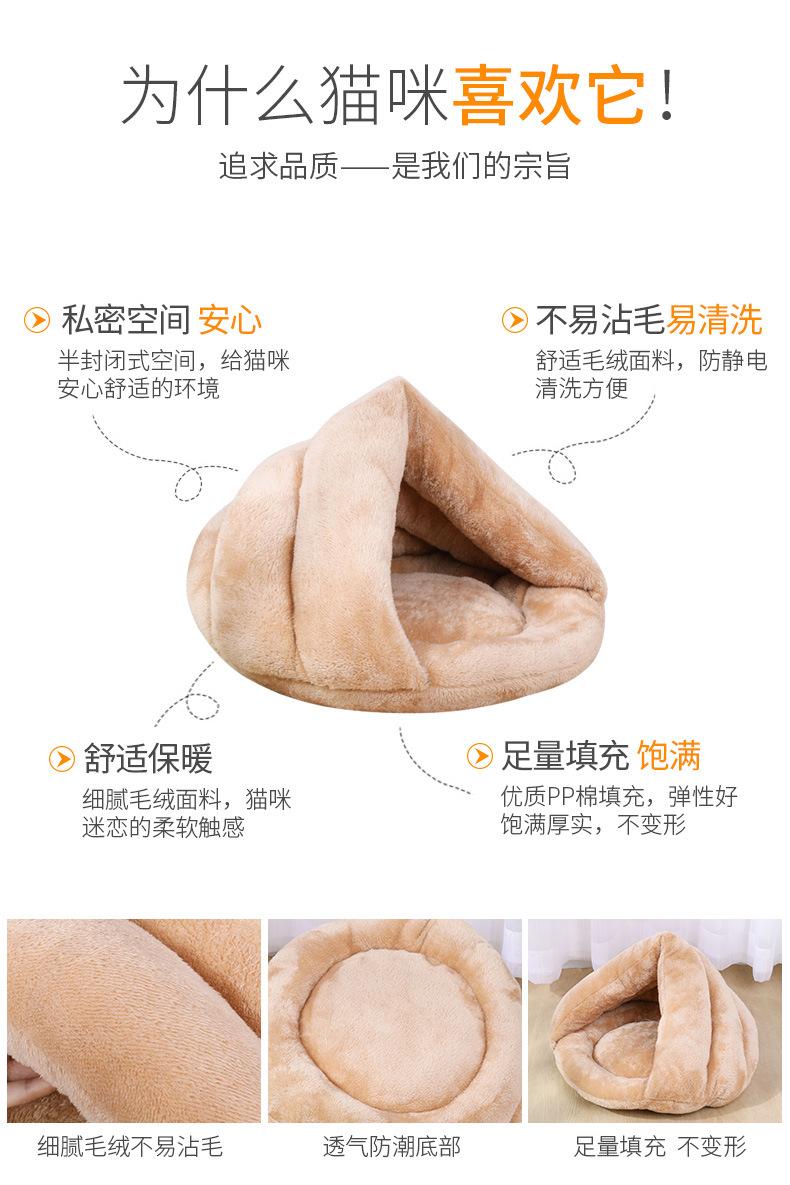 为什么猫咪喜欢它！

追求品质——是我们的宗旨

私密空间 安心

半封闭式空间，给猫咪安心舒适的环境

不易沾毛易清洗

舒适毛绒面料，防静电清洗方便

舒适保暖

细腻毛绒面料，猫咪迷恋的柔软触感

足量填充 饱满

优质PP棉填充，弹性好饱满厚实，不变形

细腻毛绒不易沾毛

透气防潮底部

足量填充 不变形