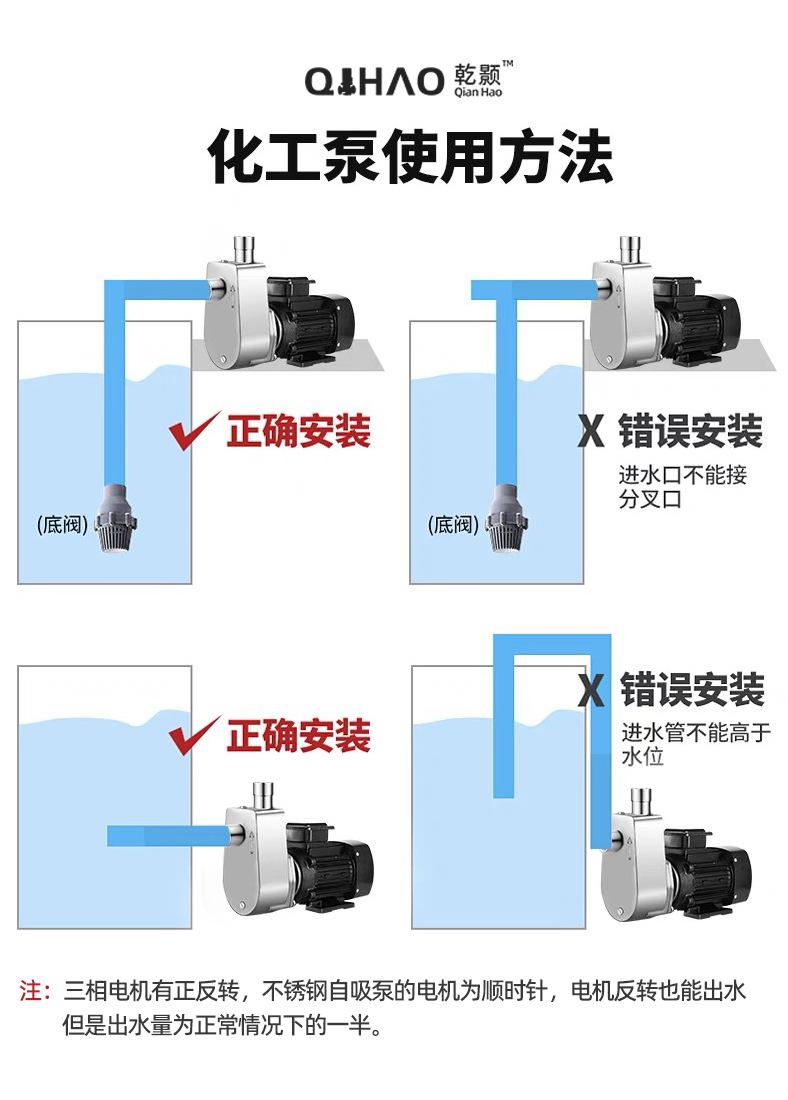 QIHAO 乾颢™ Qian Hao

化工泵使用方法

正确安装

(底阀)

X 错误安装

进水口不能接分叉口

(底阀)

正确安装

X 错误安装

进水管不能高于水位

注：三相电机有正反转，不锈钢自吸泵的电机为顺时针，电机反转也能出水但是出水量为正常情况下的一半。