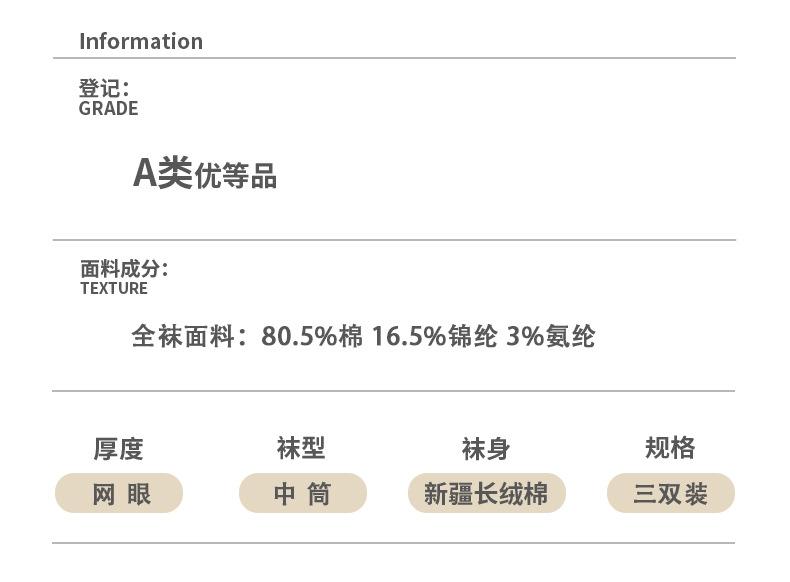 Information

登记:
GRADE

A类优等品

面料成分:
TEXTURE

全袜面料：80.5%棉 16.5%锦纶 3%氨纶

| 厚度 | 袜型 | 袜身 | 规格 |
|---|---|---|---|
| 网 眼 | 中 筒 | 新疆长绒棉 | 三双装 |