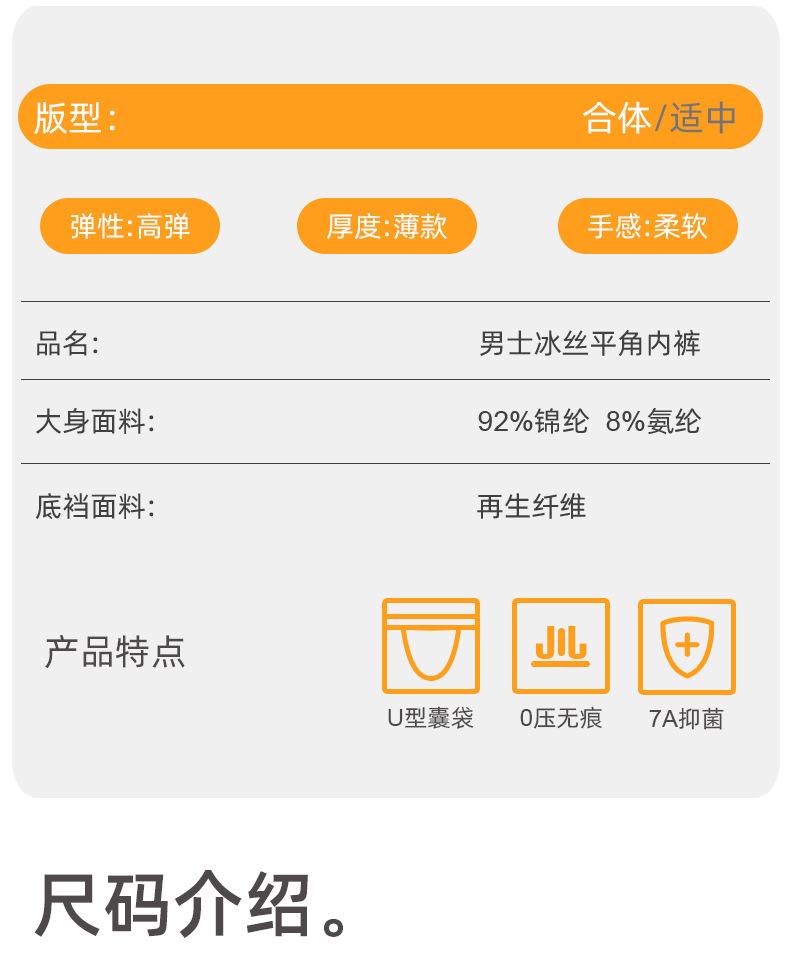 版型:  合体/适中

弹性:高弹  厚度:薄款  手感:柔软

品名:  男士冰丝平角内裤

大身面料:  92%锦纶 8%氨纶

底裆面料:  再生纤维

产品特点

U型囊袋  0压无痕  7A抑菌

尺码介绍。