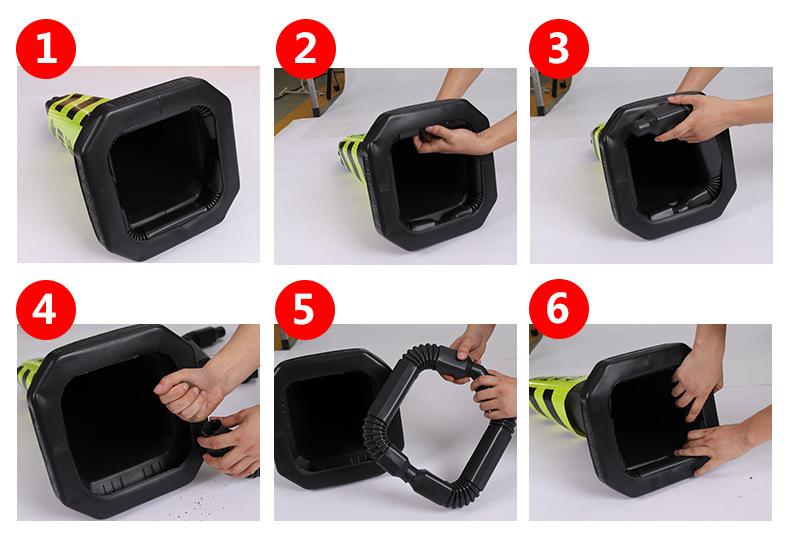 1

2

3

4

5

6