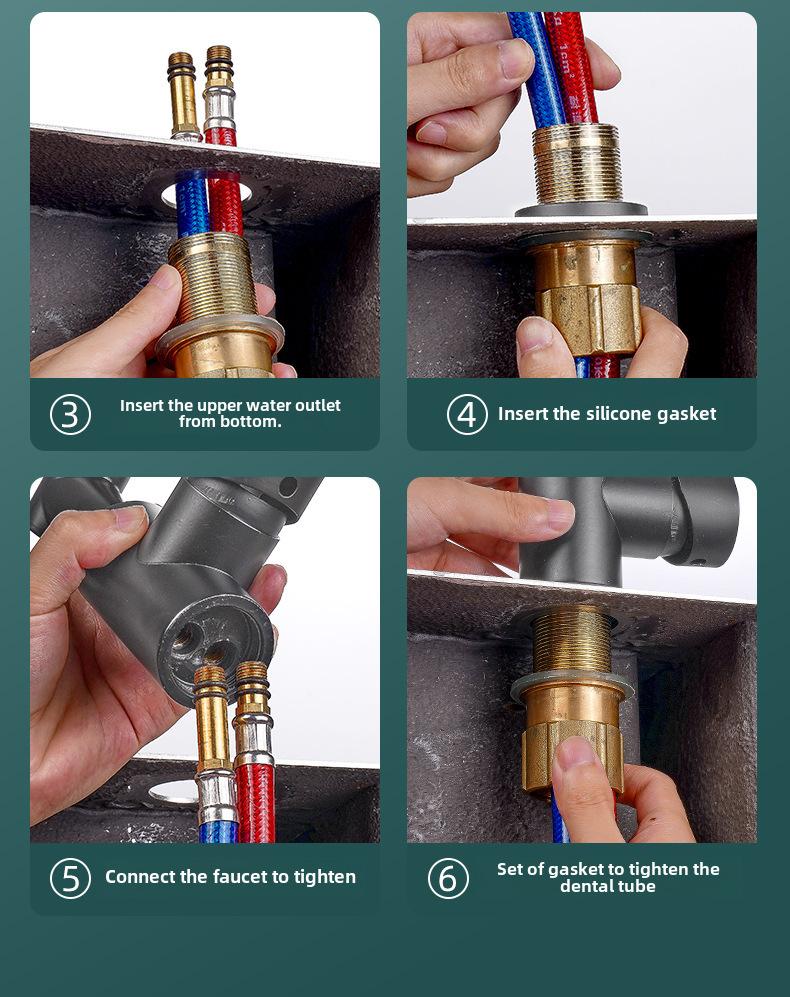 ③ Insert the upper water outlet from bottom.

④ Insert the silicone gasket

⑤ Connect the faucet to tighten

⑥ Set of gasket to tighten the dental tube