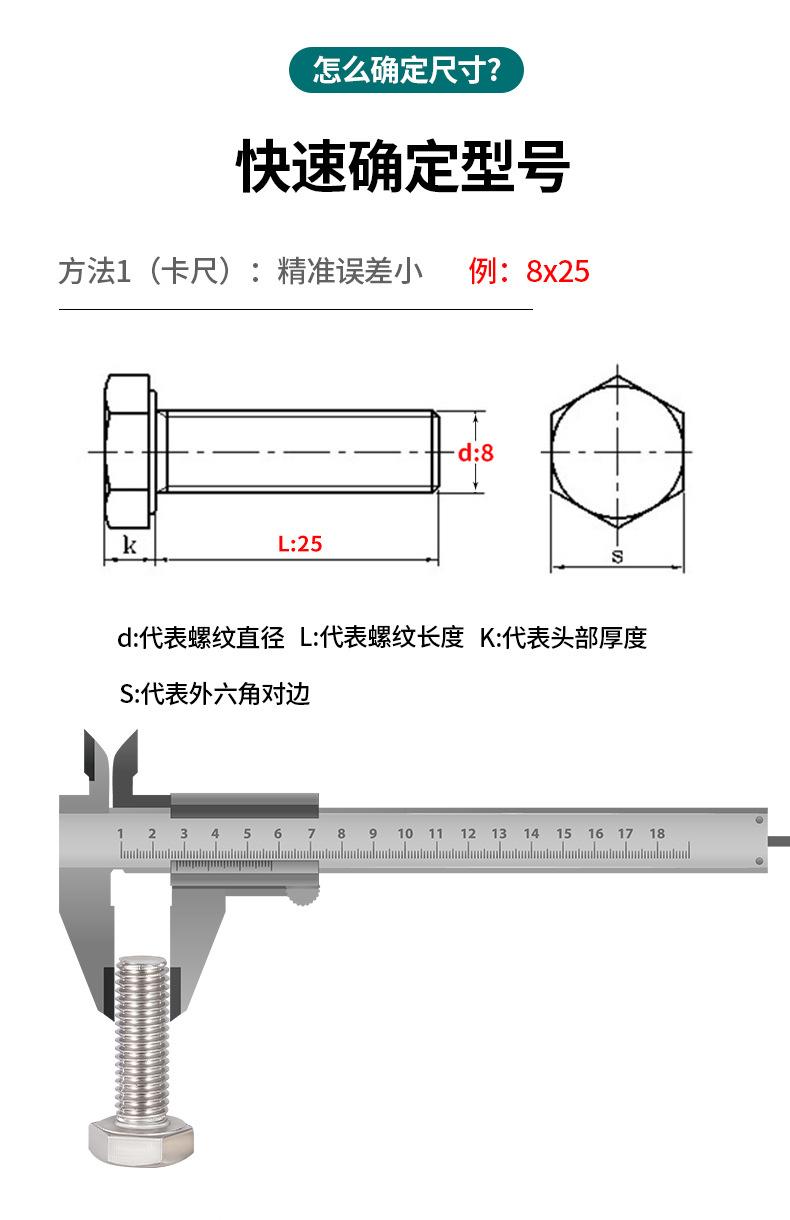 怎么确定尺寸?

快速确定型号

方法1（卡尺）：精准误差小　例：8x25

d:8

k　L:25

s

d:代表螺纹直径　L:代表螺纹长度　K:代表头部厚度

S:代表外六角对边

1 2 3 4 5 6 7 8 9 10 11 12 13 14 15 16 17 18