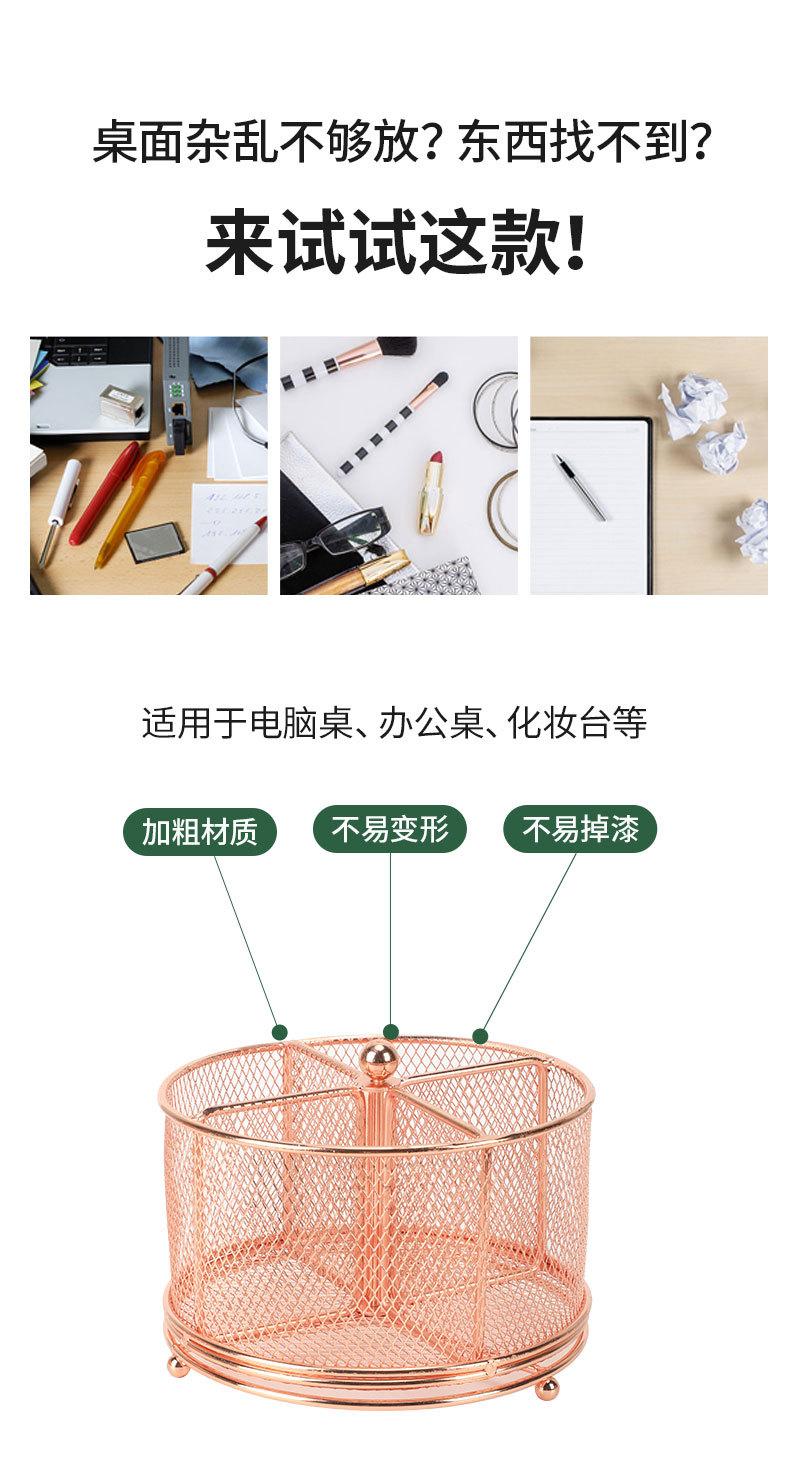 桌面杂乱不够放？东西找不到？

来试试这款！

适用于电脑桌、办公桌、化妆台等

加粗材质

不易变形

不易掉漆