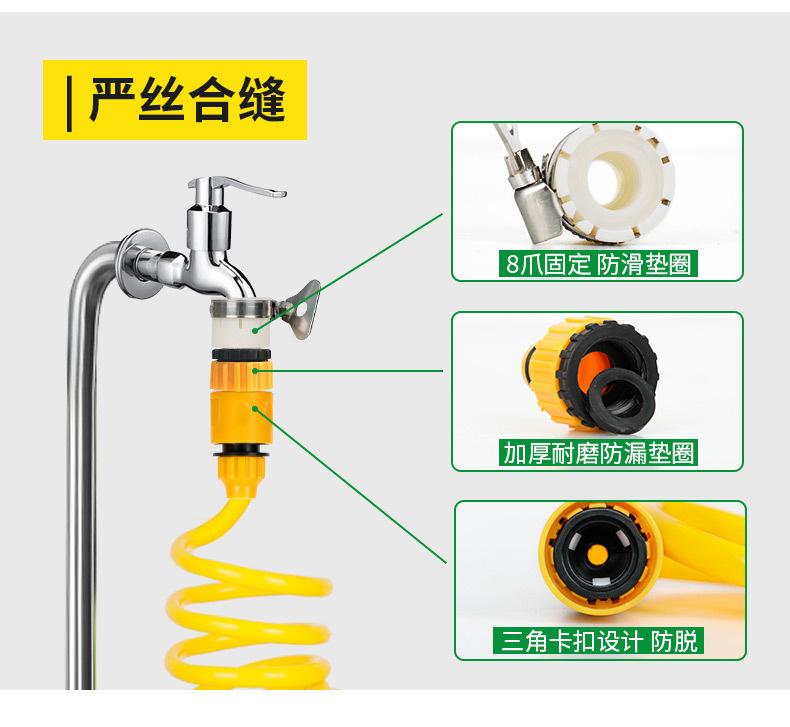 严丝合缝

8爪固定 防滑垫圈

加厚耐磨防漏垫圈

三角卡扣设计 防脱